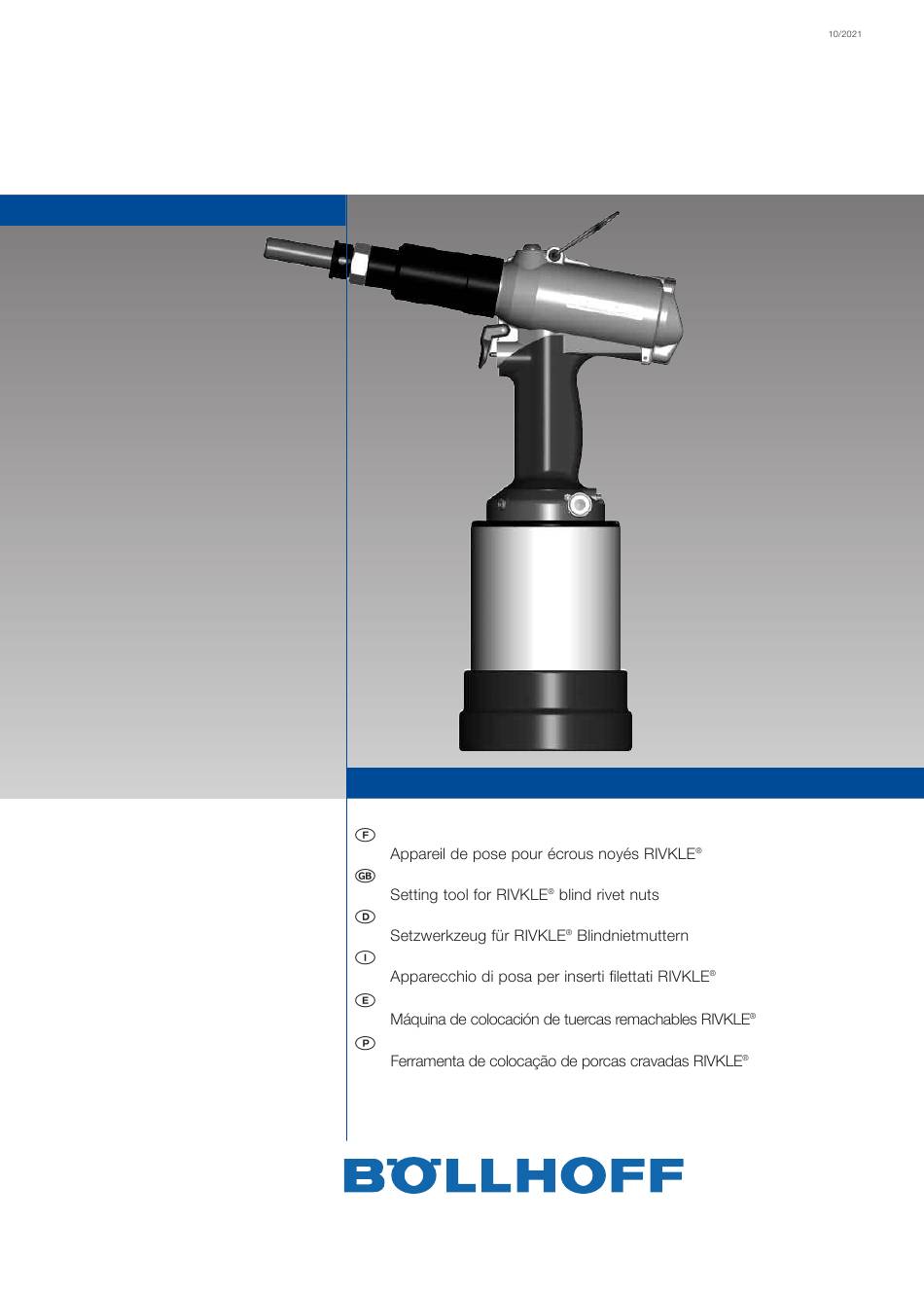 10/2021

F
Appareil de pose pour écrous noyés RIVKLE®

GB
Setting tool for RIVKLE® blind rivet nuts

D
Setzwerkzeug für RIVKLE® Blindnietmuttern

I
Apparecchio di posa per inserti filettati RIVKLE®

E
Máquina de colocación de tuercas remachables RIVKLE®

P
Ferramenta de colocação de porcas cravadas RIVKLE®

BÖLLHOFF