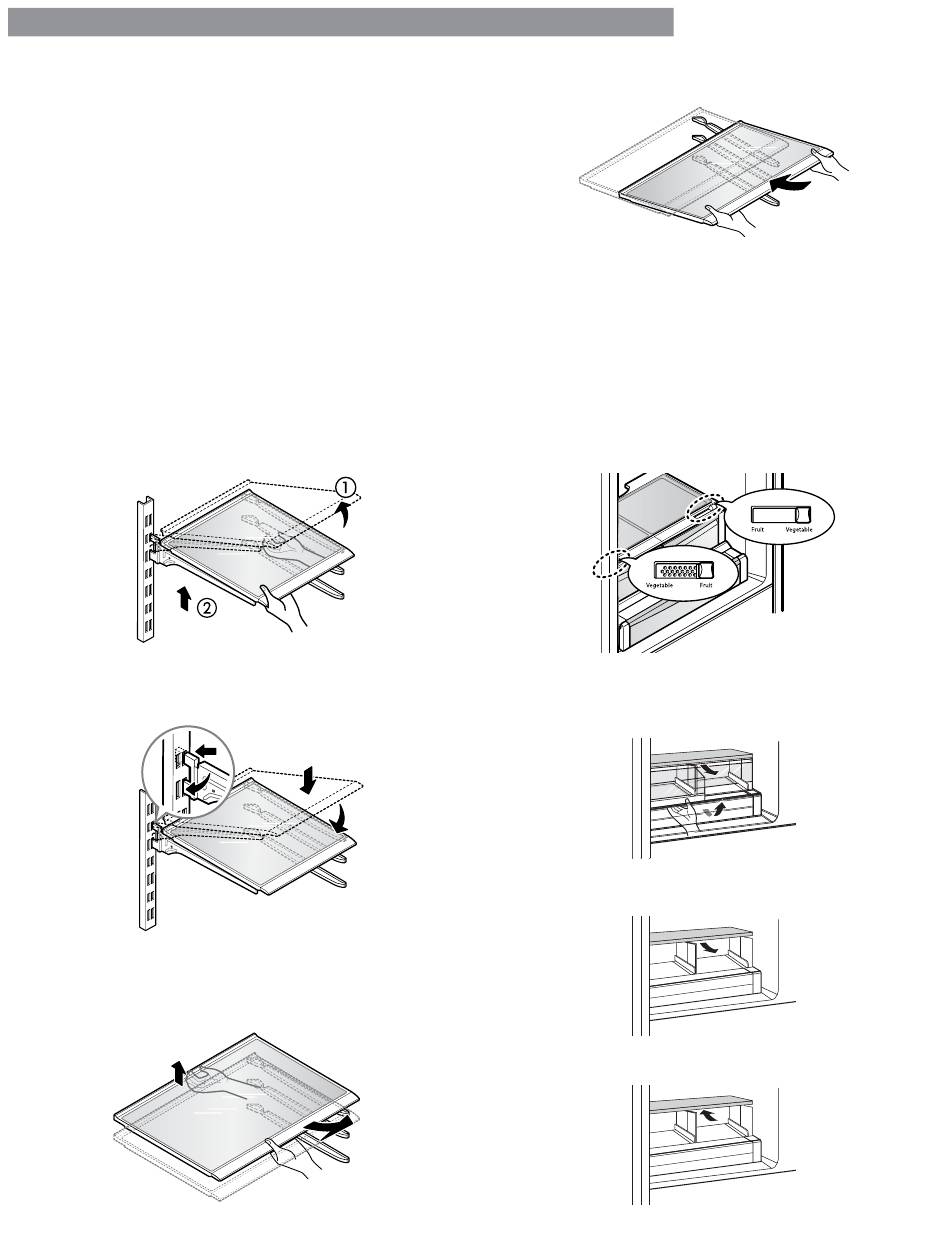 1

2

Fruit Vegetable

Vegetable Fruit