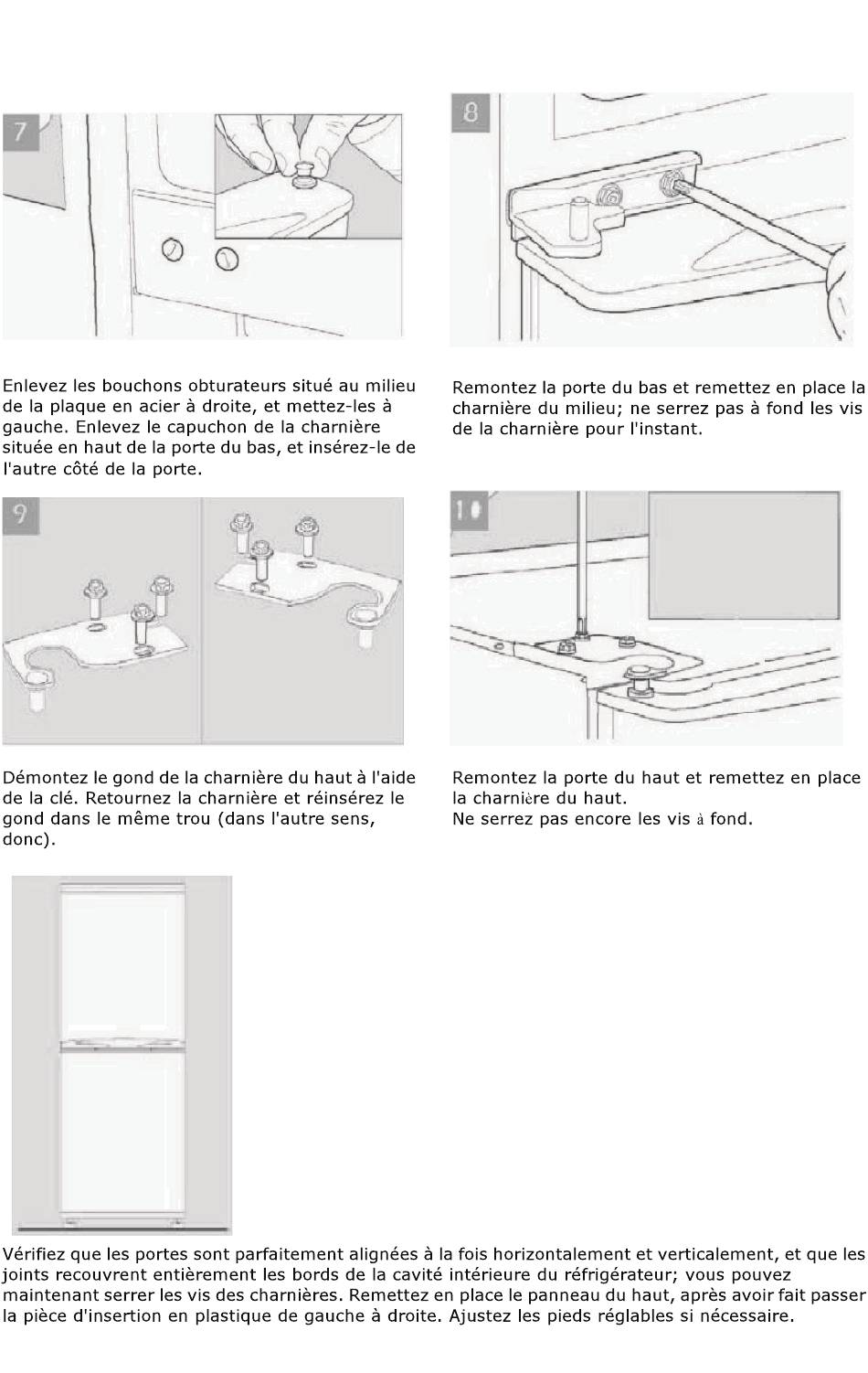 7

Enlevez les bouchons obturateurs situé au milieu de la plaque en acier à droite, et mettez-les à gauche. Enlevez le capuchon de la charnière située en haut de la porte du bas, et insérez-le de l'autre côté de la porte.

8

Remontez la porte du bas et remettez en place la charnière du milieu; ne serrez pas à fond les vis de la charnière pour l'instant.

9

Démontez le gond de la charnière du haut à l'aide de la clé. Retournez la charnière et réinsérez le gond dans le même trou (dans l'autre sens, donc).

10

Remontez la porte du haut et remettez en place la charnière du haut.
Ne serrez pas encore les vis à fond.

Vérifiez que les portes sont parfaitement alignées à la fois horizontalement et verticalement, et que les joints recouvrent entièrement les bords de la cavité intérieure du réfrigérateur; vous pouvez maintenant serrer les vis des charnières. Remettez en place le panneau du haut, après avoir fait passer la pièce d'insertion en plastique de gauche à droite. Ajustez les pieds réglables si nécessaire.