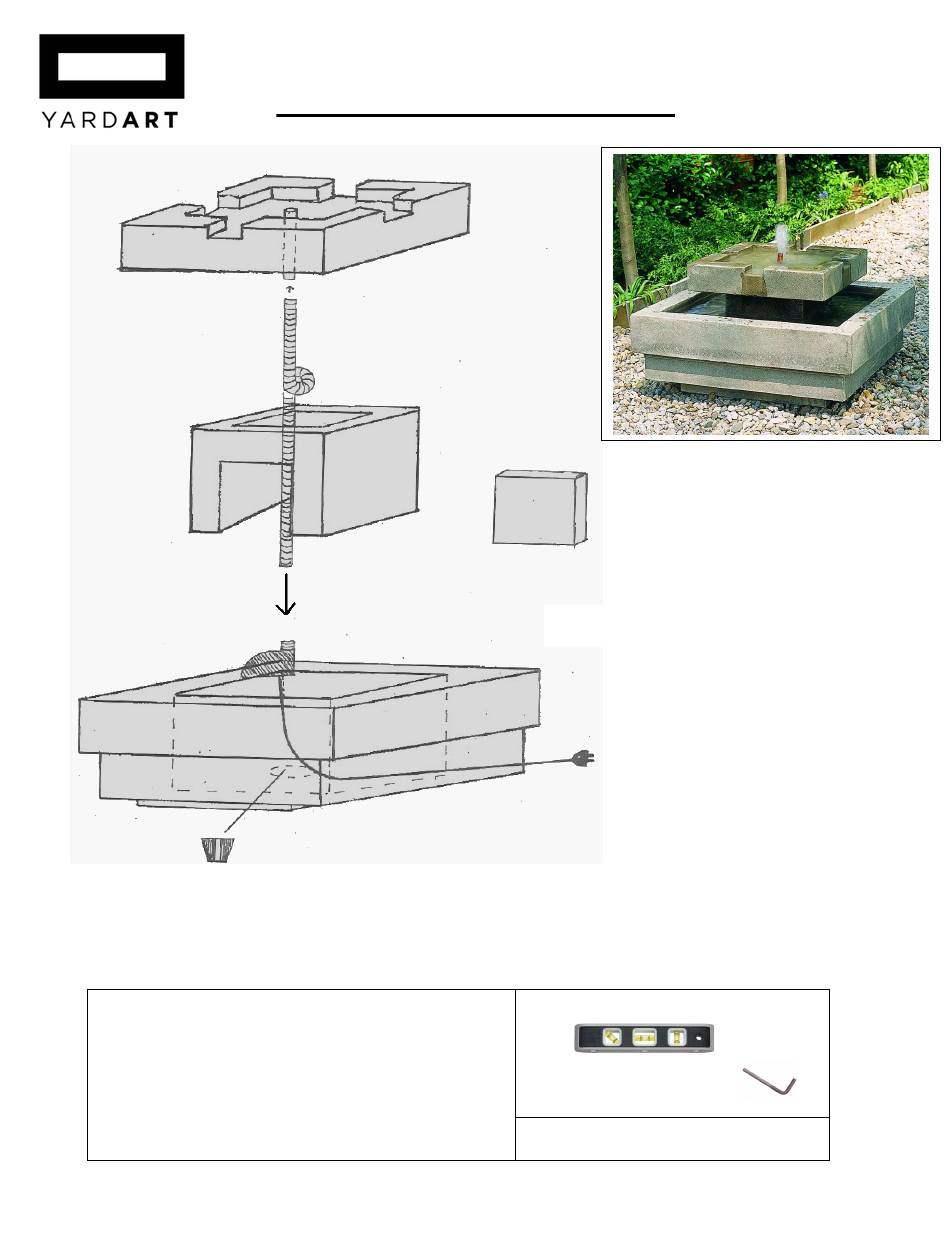 YARDART