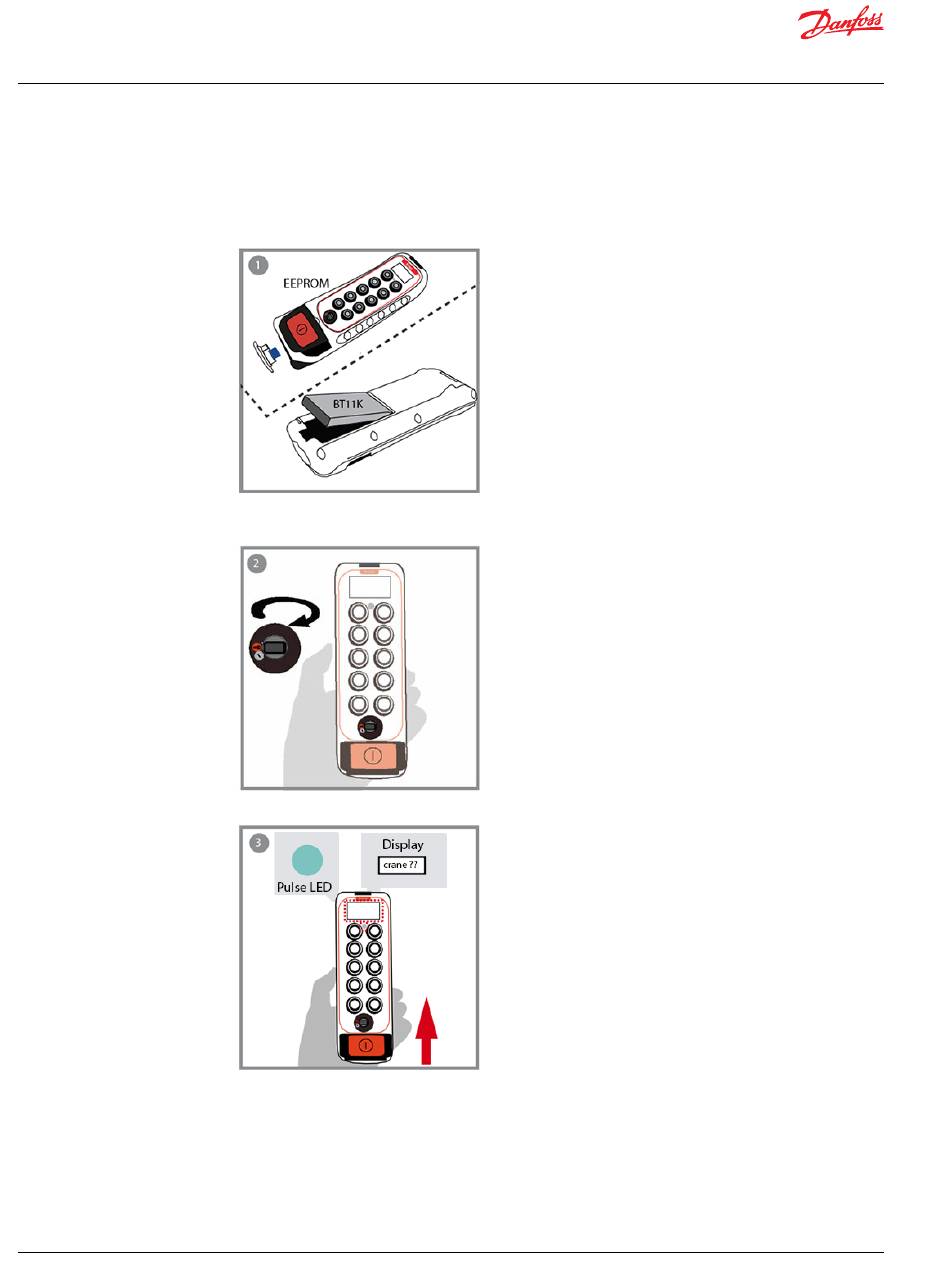 Danfoss

1
EEPROM
BT11K

2

3
Pulse LED
Display
crane ??