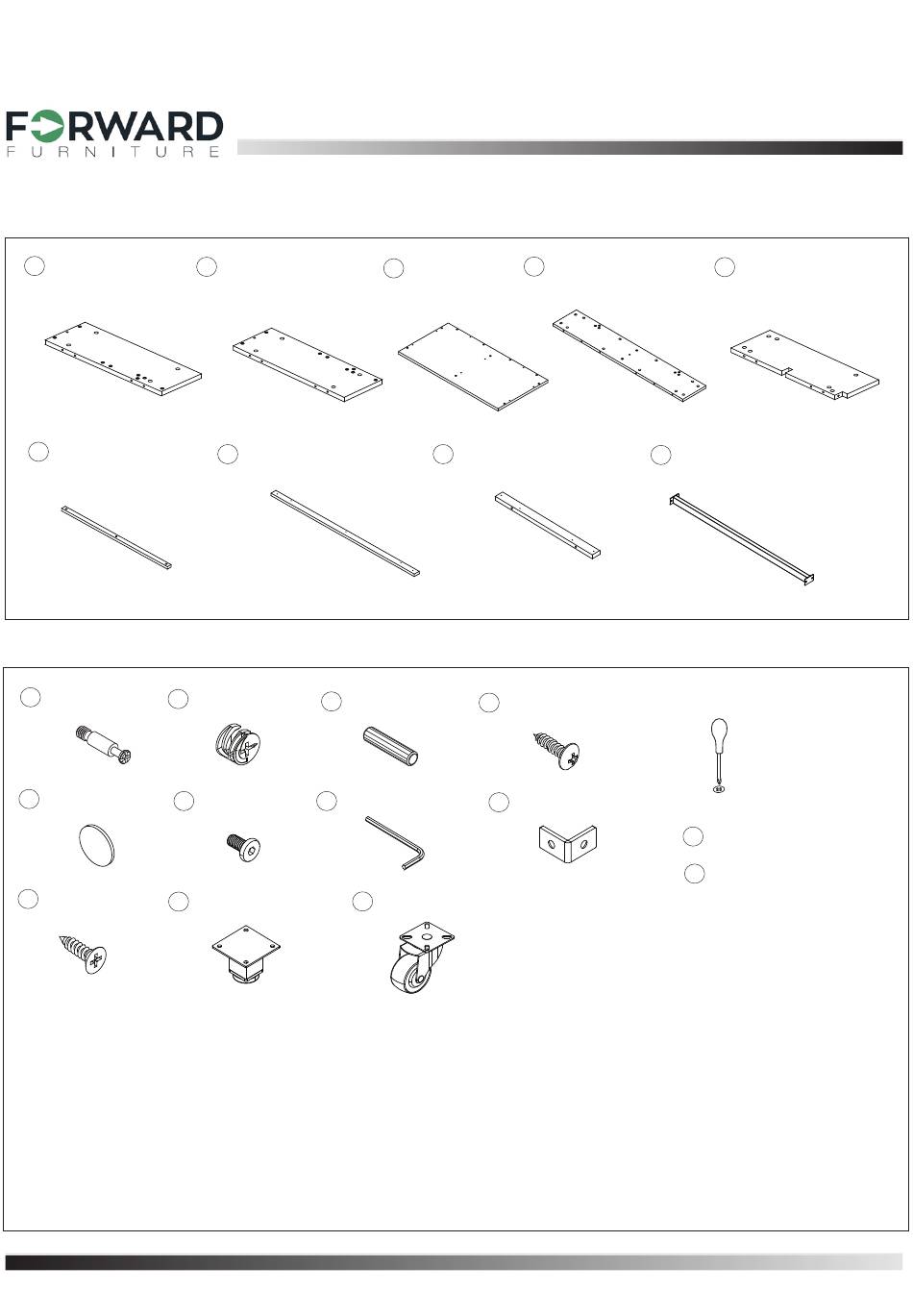 FORWARD
FURNITURE