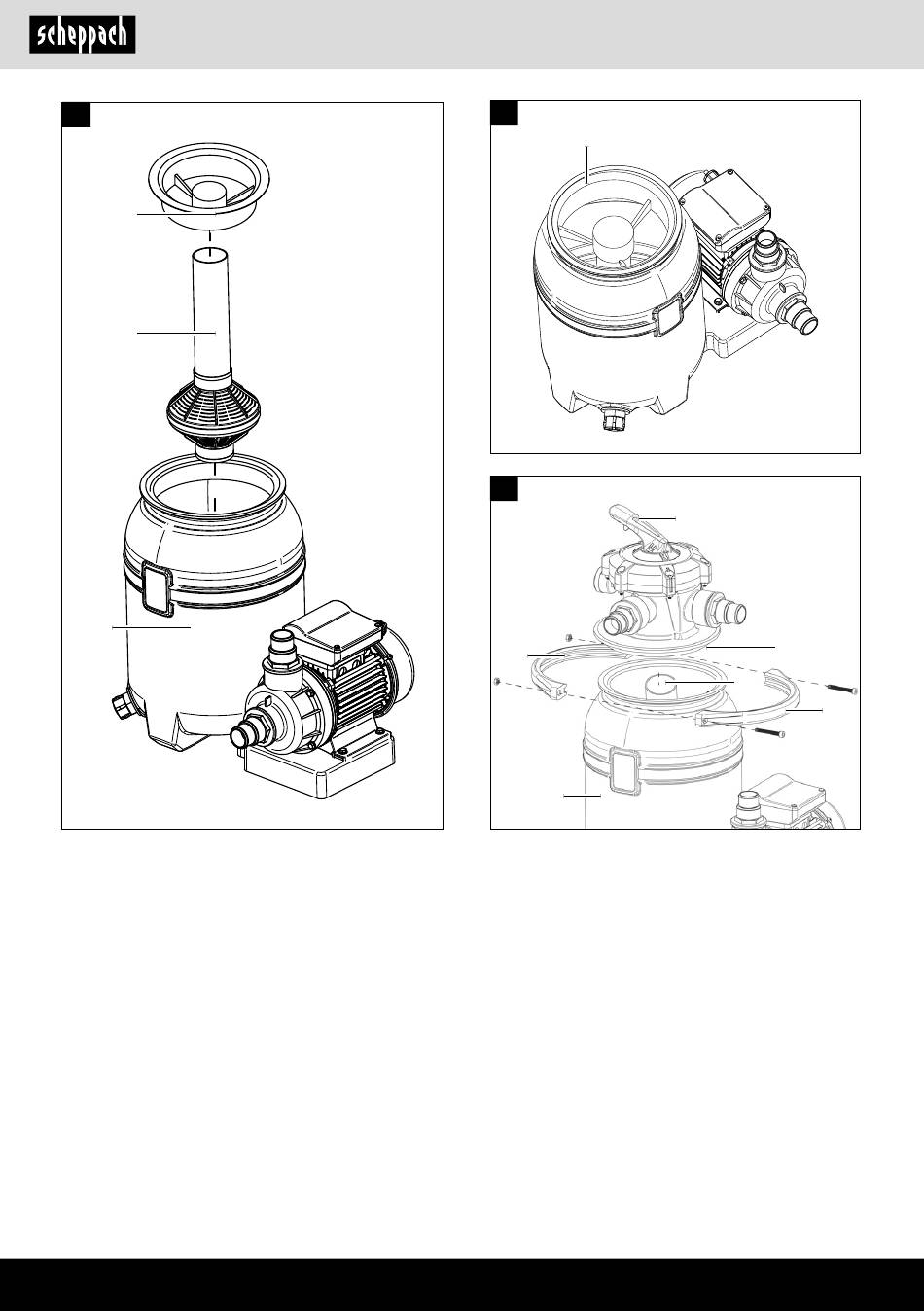 scheppach