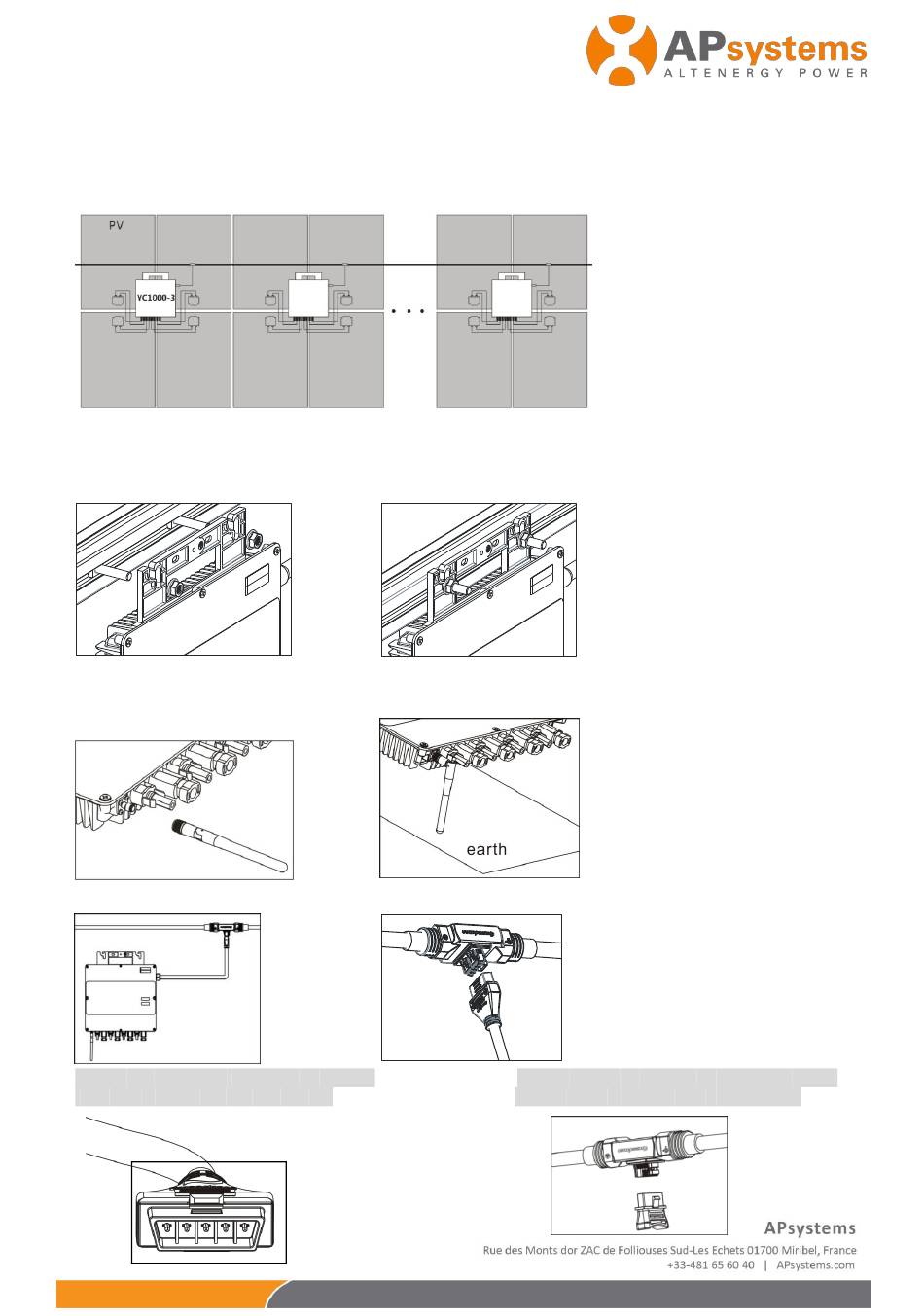 APsystems
ALTENERGY POWER

PV

YC1000-3

earth

APsystems
Rue des Monts dor ZAC de Folliouses Sud-Les Echets 01700 Miribel, France
+33-481 65 60 40 | APsystems.com