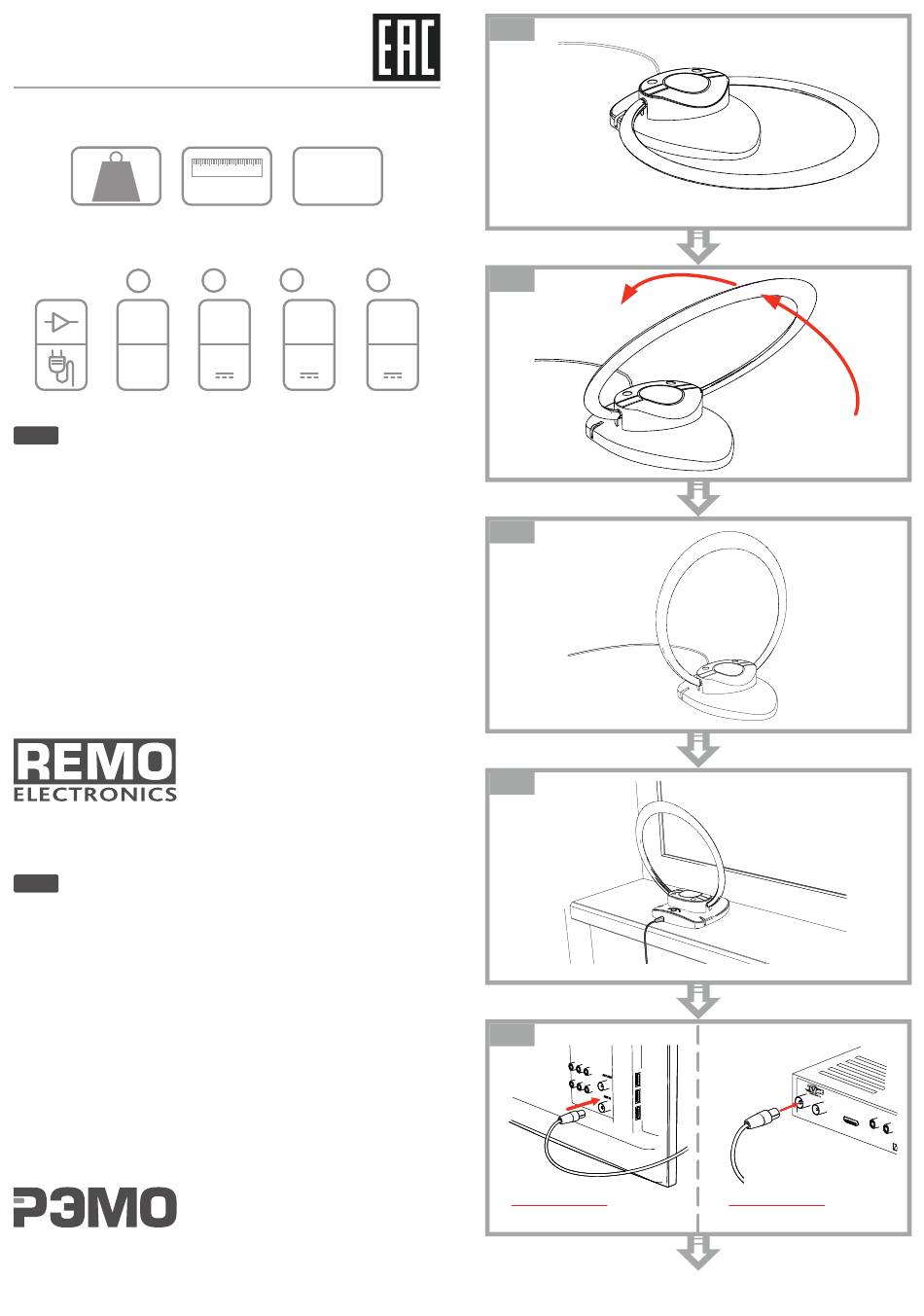 EAC

REMO
ELECTRONICS

РЭМО