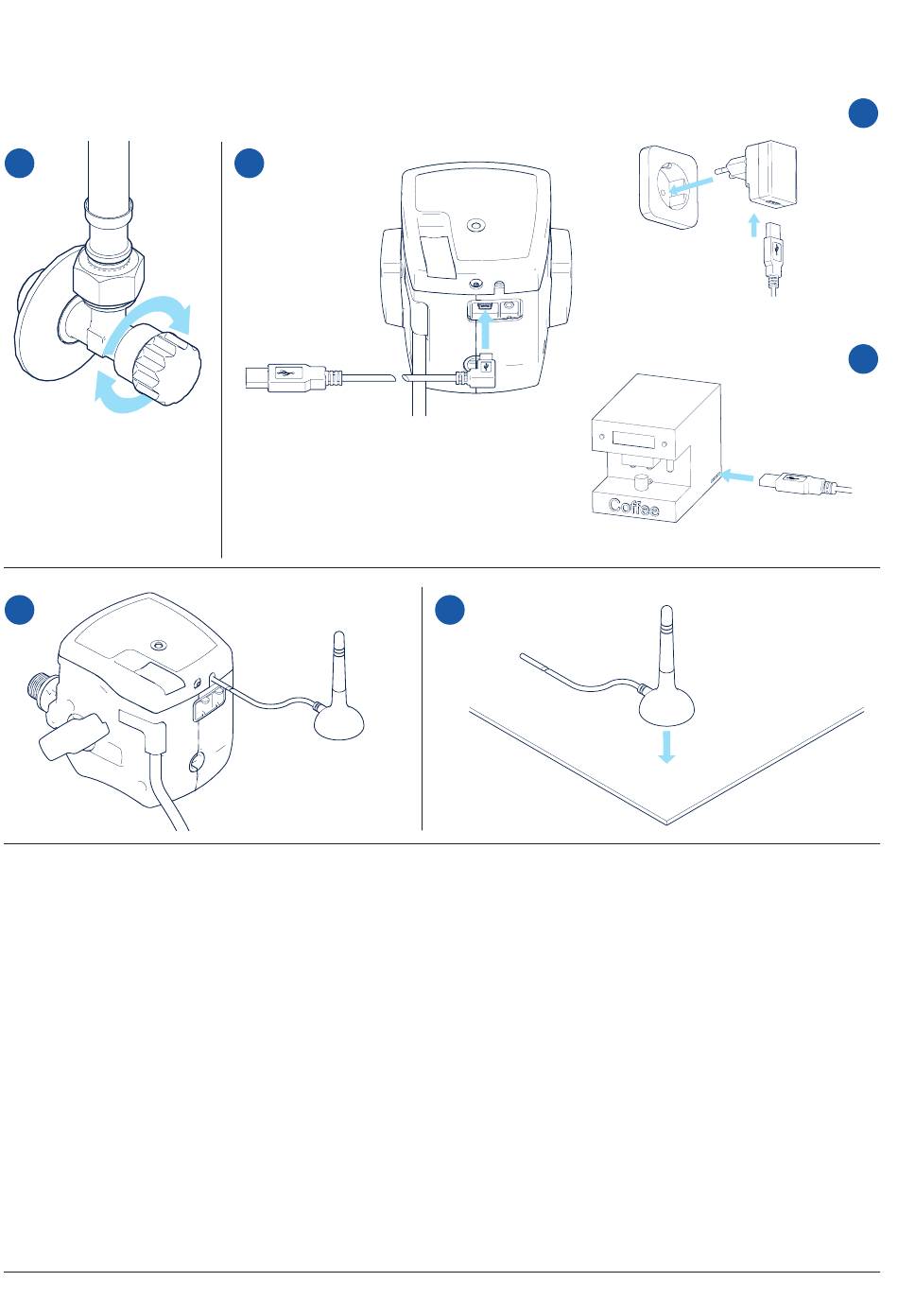 Coffee