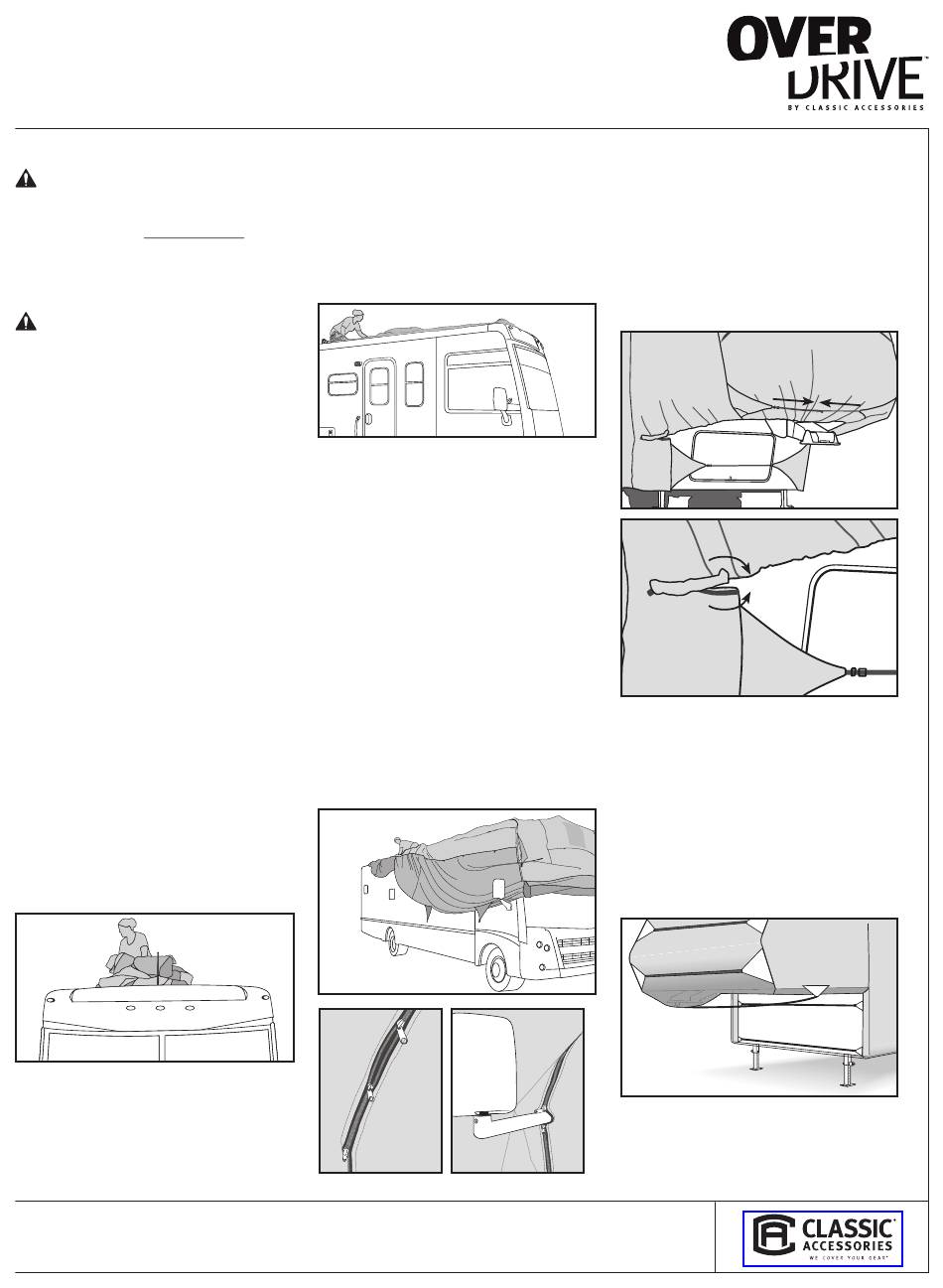 OVER DRIVE™
BY CLASSIC ACCESSORIES

CLASSIC® ACCESSORIES
WE COVER YOUR GEAR®