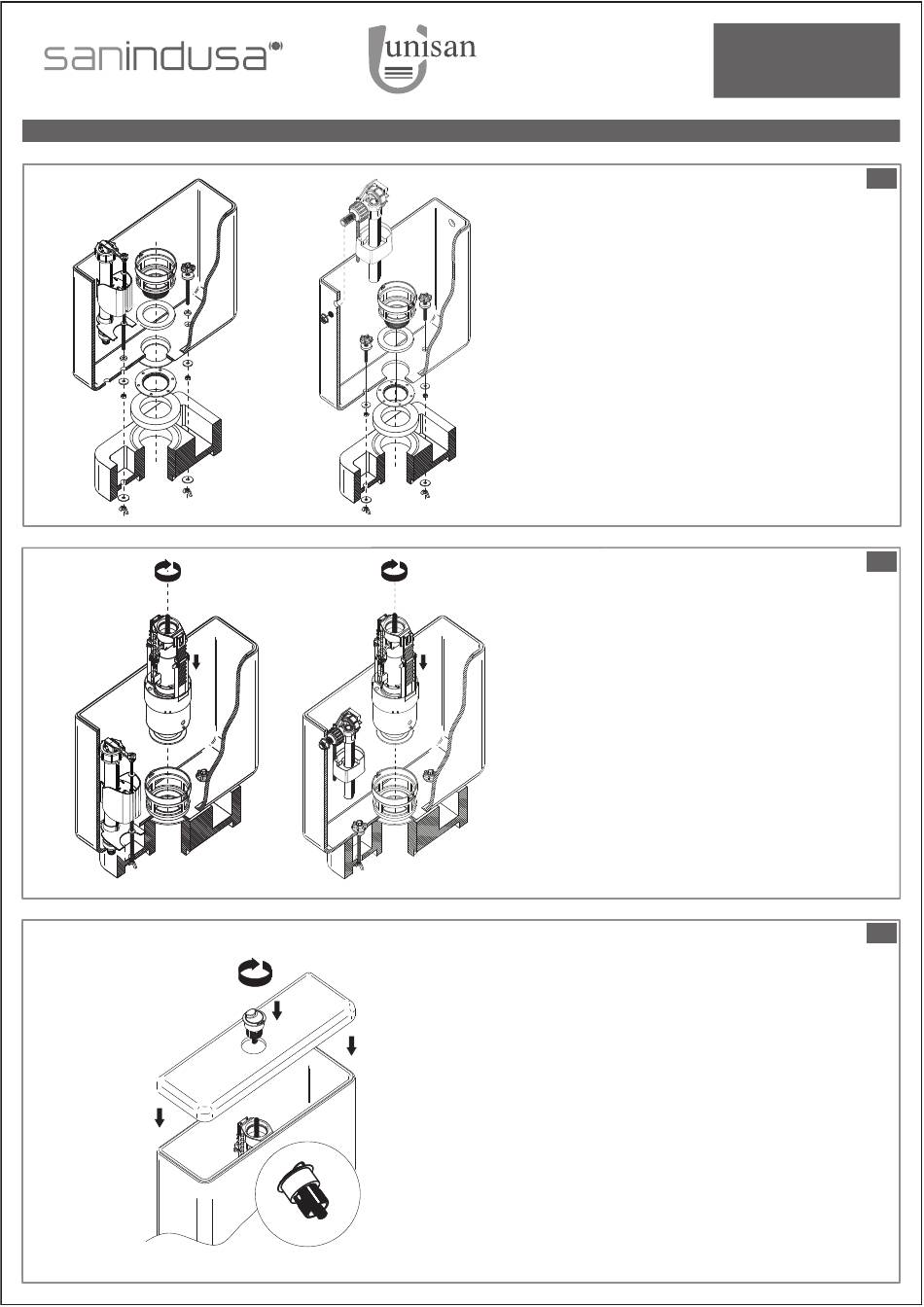 sanindusa

unisan