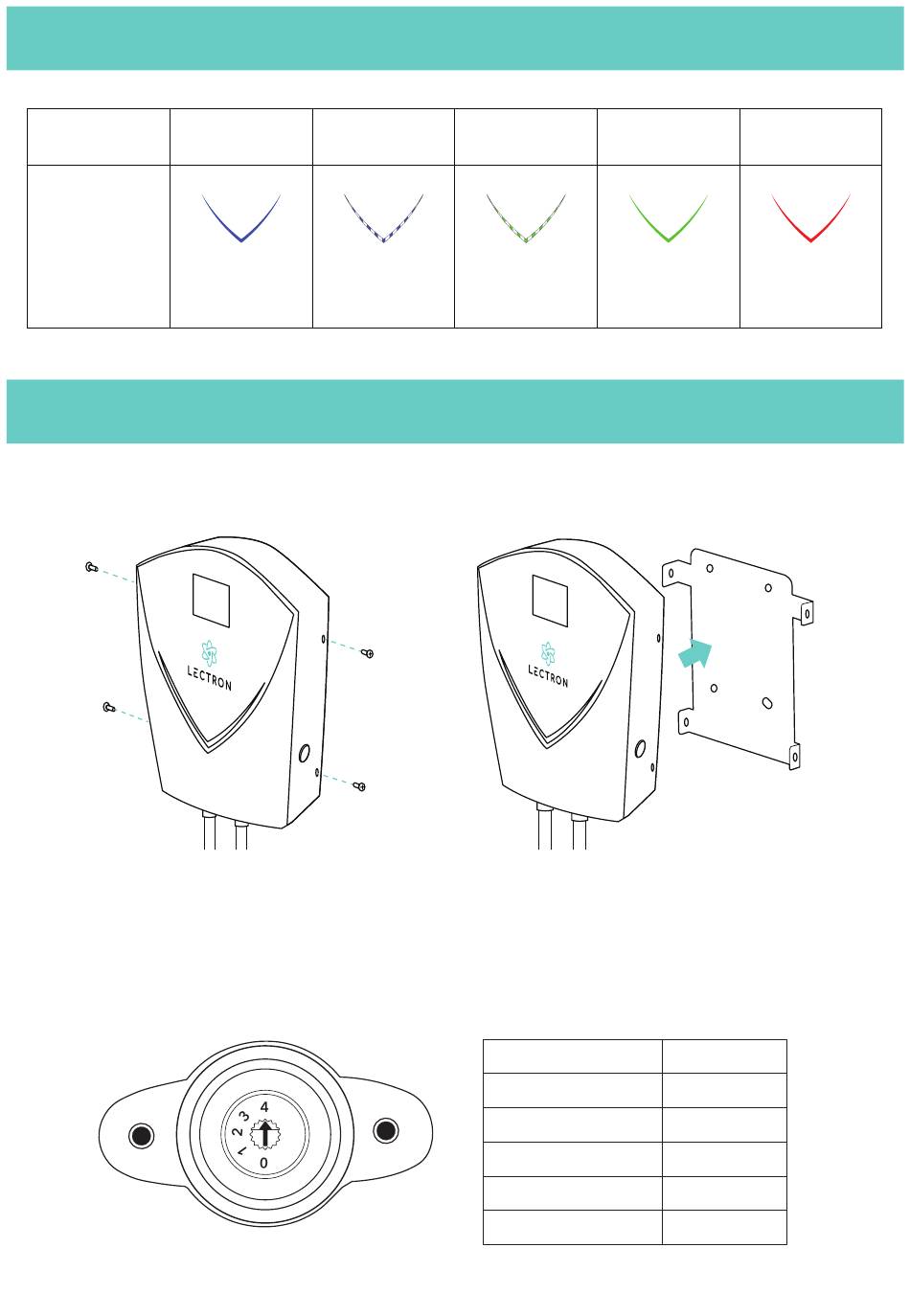 LECTRON

LECTRON

4
3
2
1
0