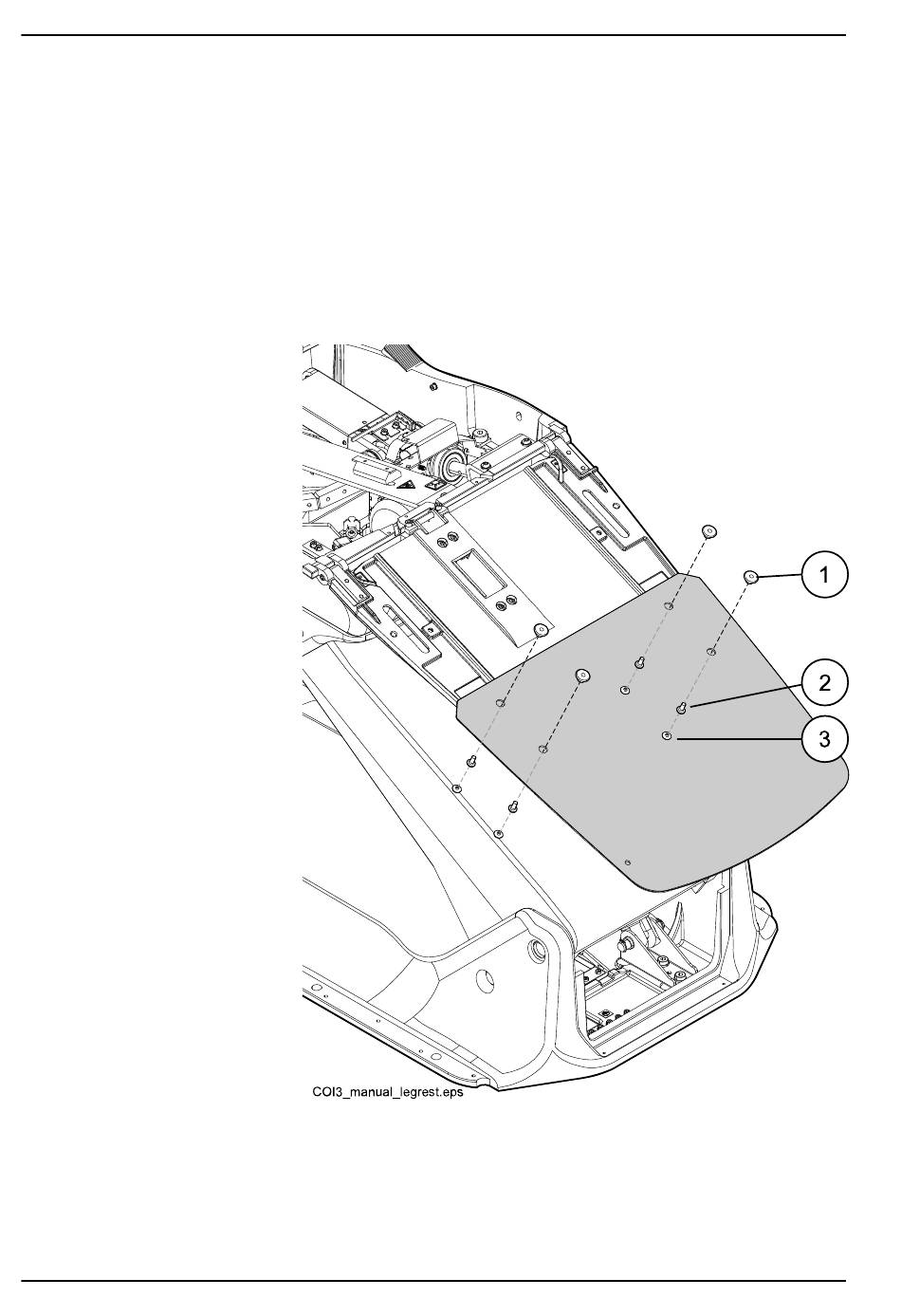 1
2
3
COI3_manual_legrest.eps