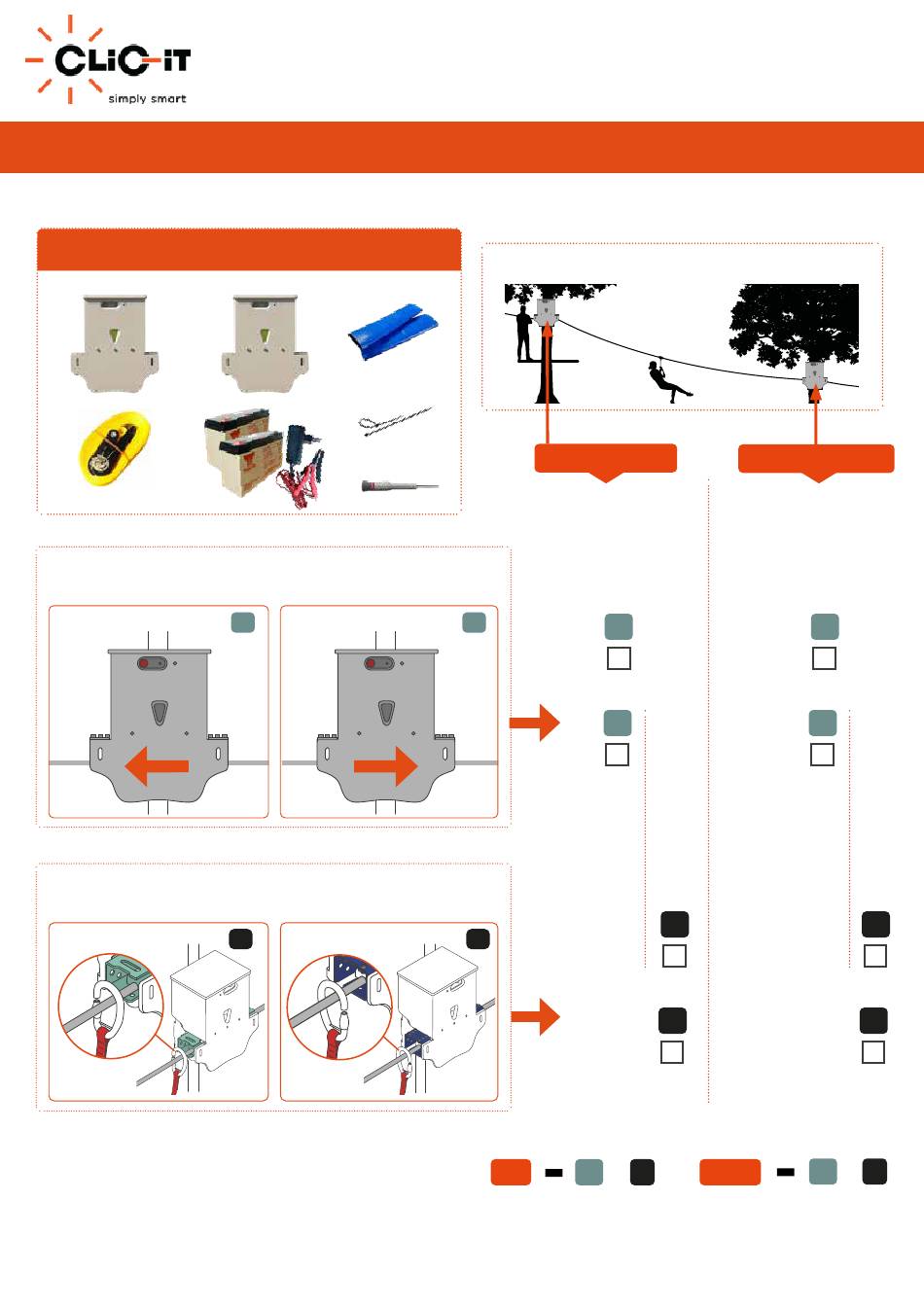 CLiC-iT
simply smart