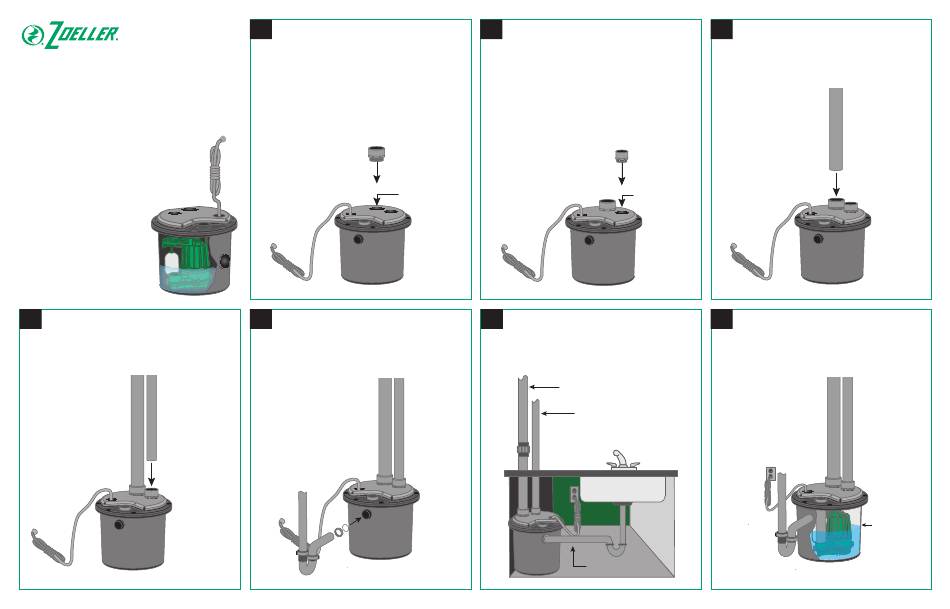 ZOELLER.