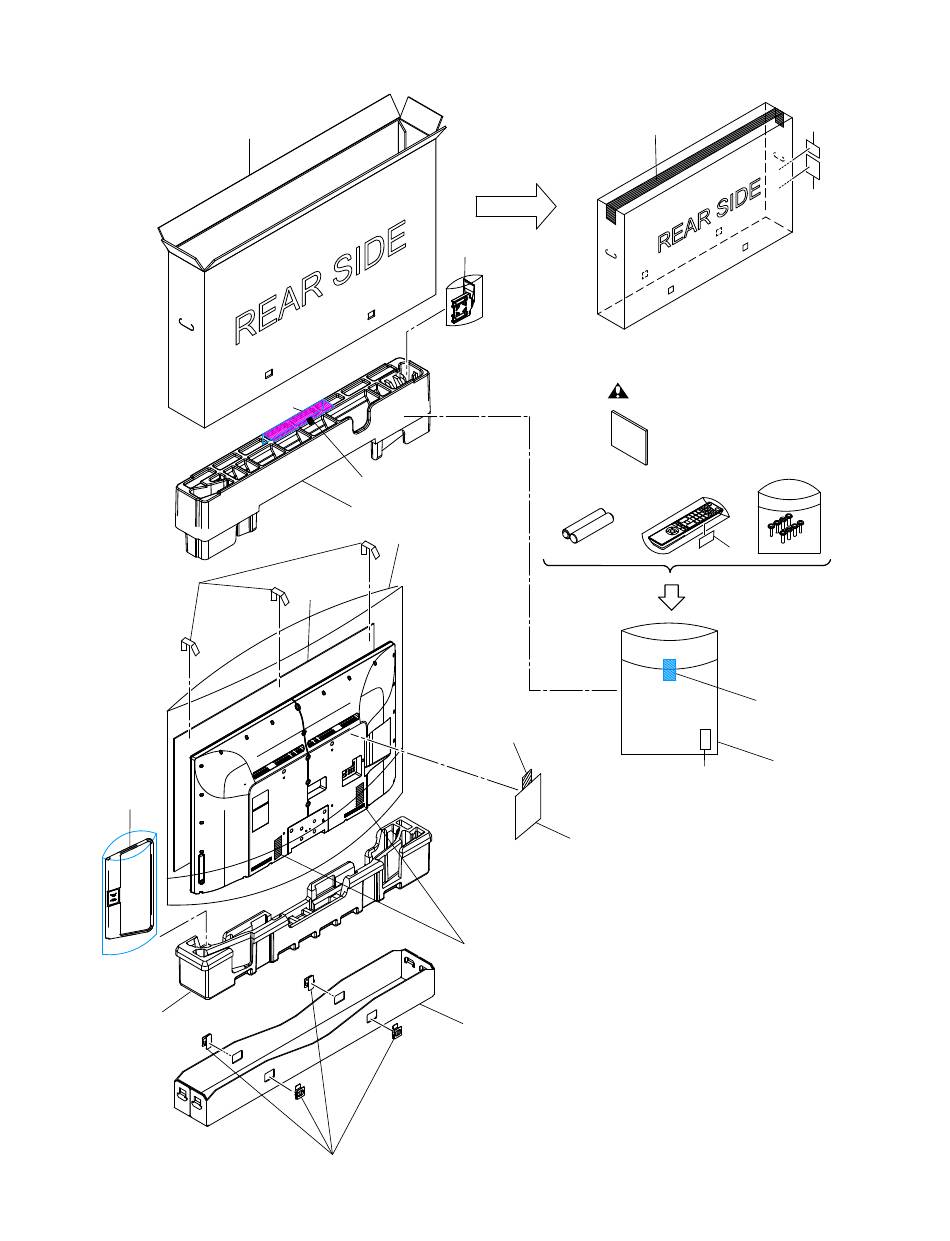 REAR SIDE

REAR SIDE