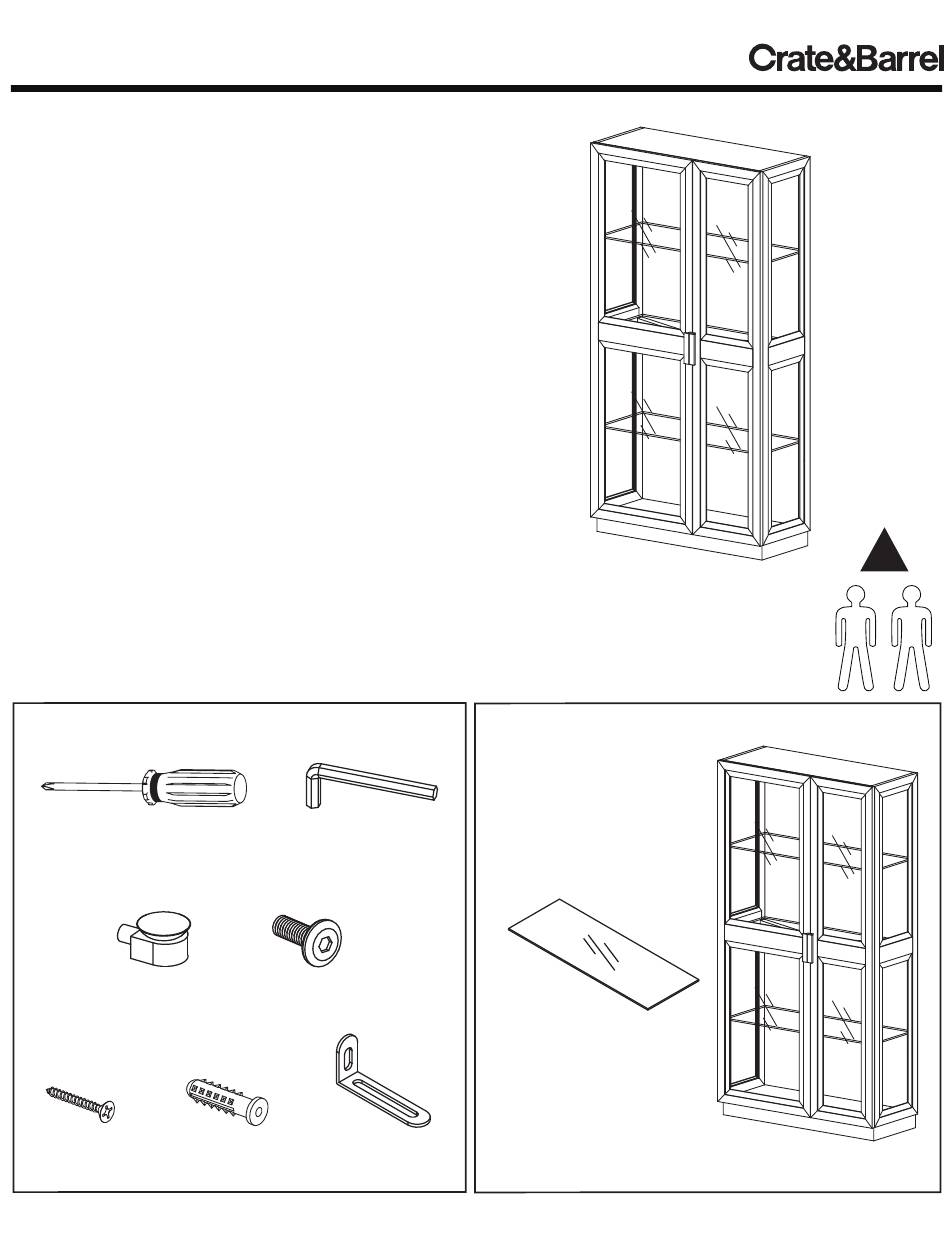 Crate&Barrel