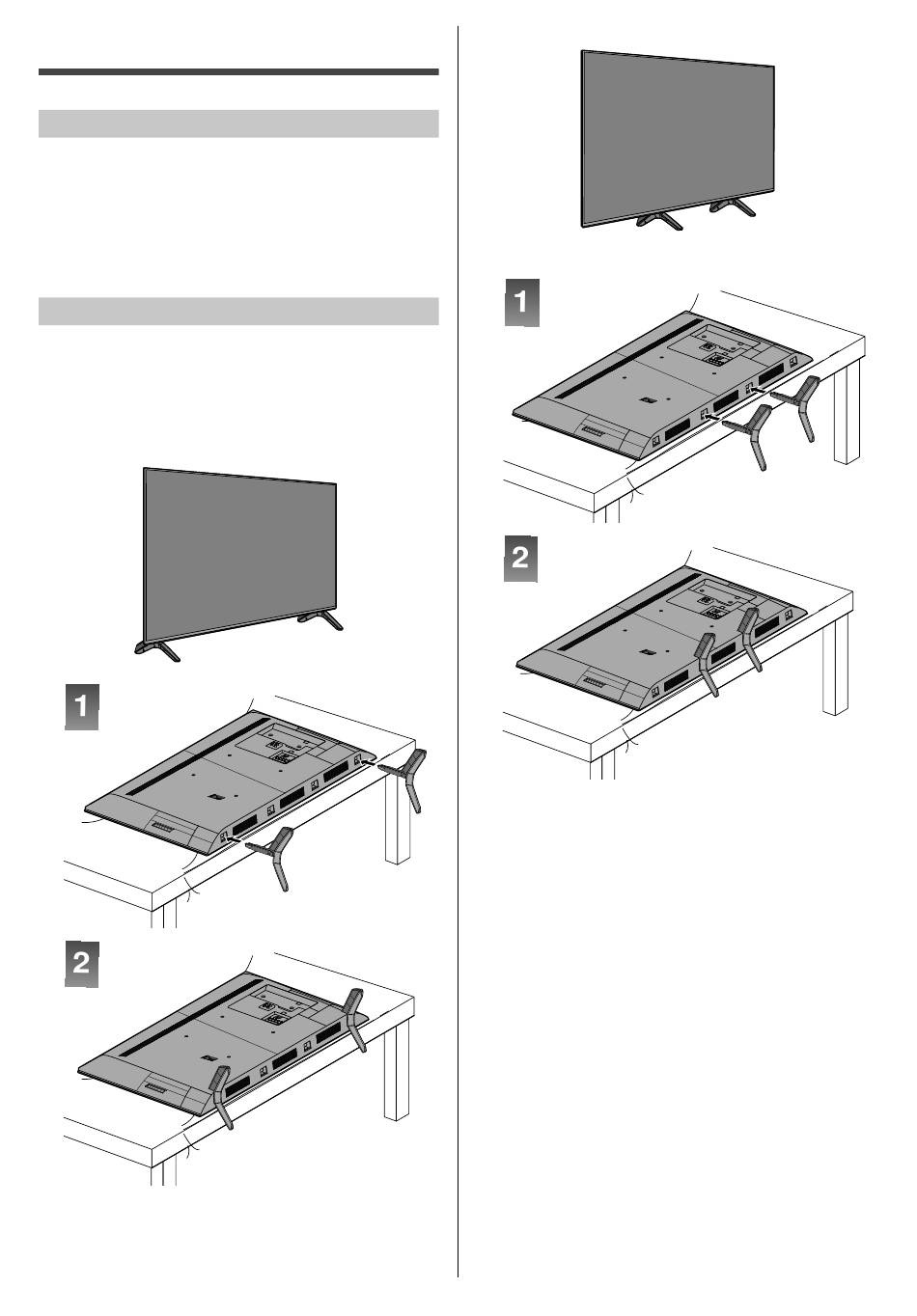 1

2

1

2