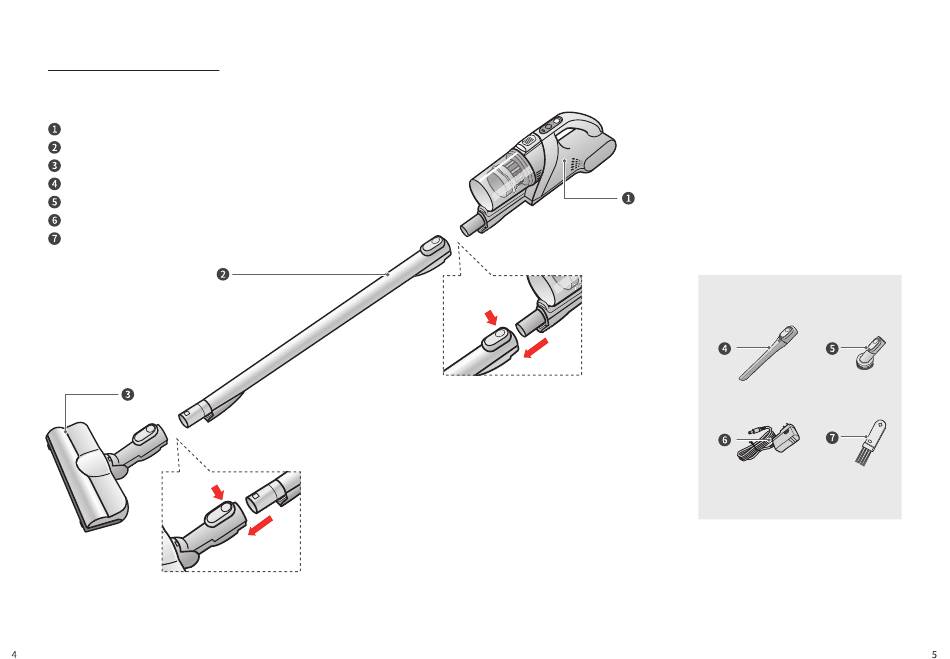 ❶
❷
❸
❹
❺
❻
❼

❶

❷

❸

❹ ❺

❻ ❼

4

5