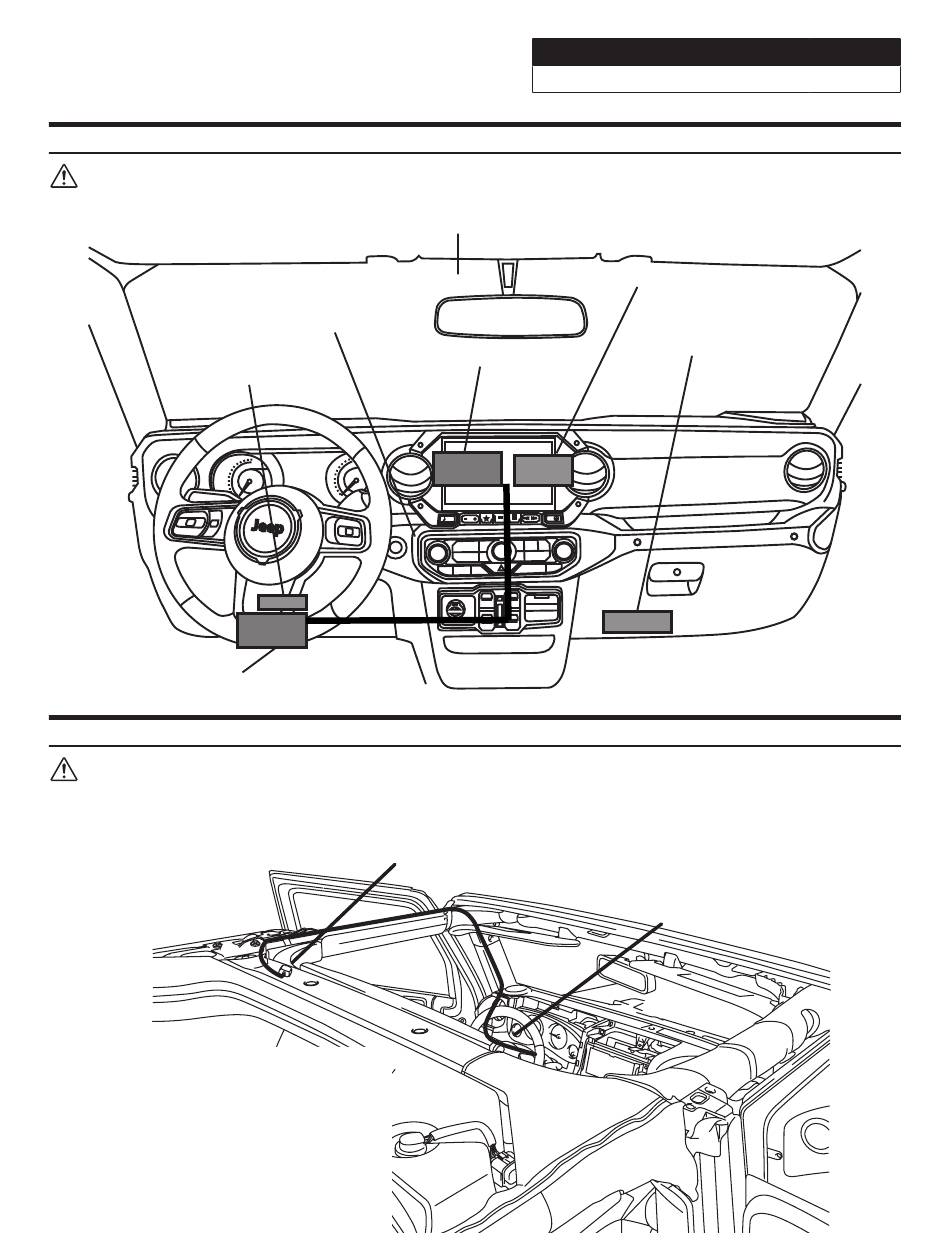 Jeep