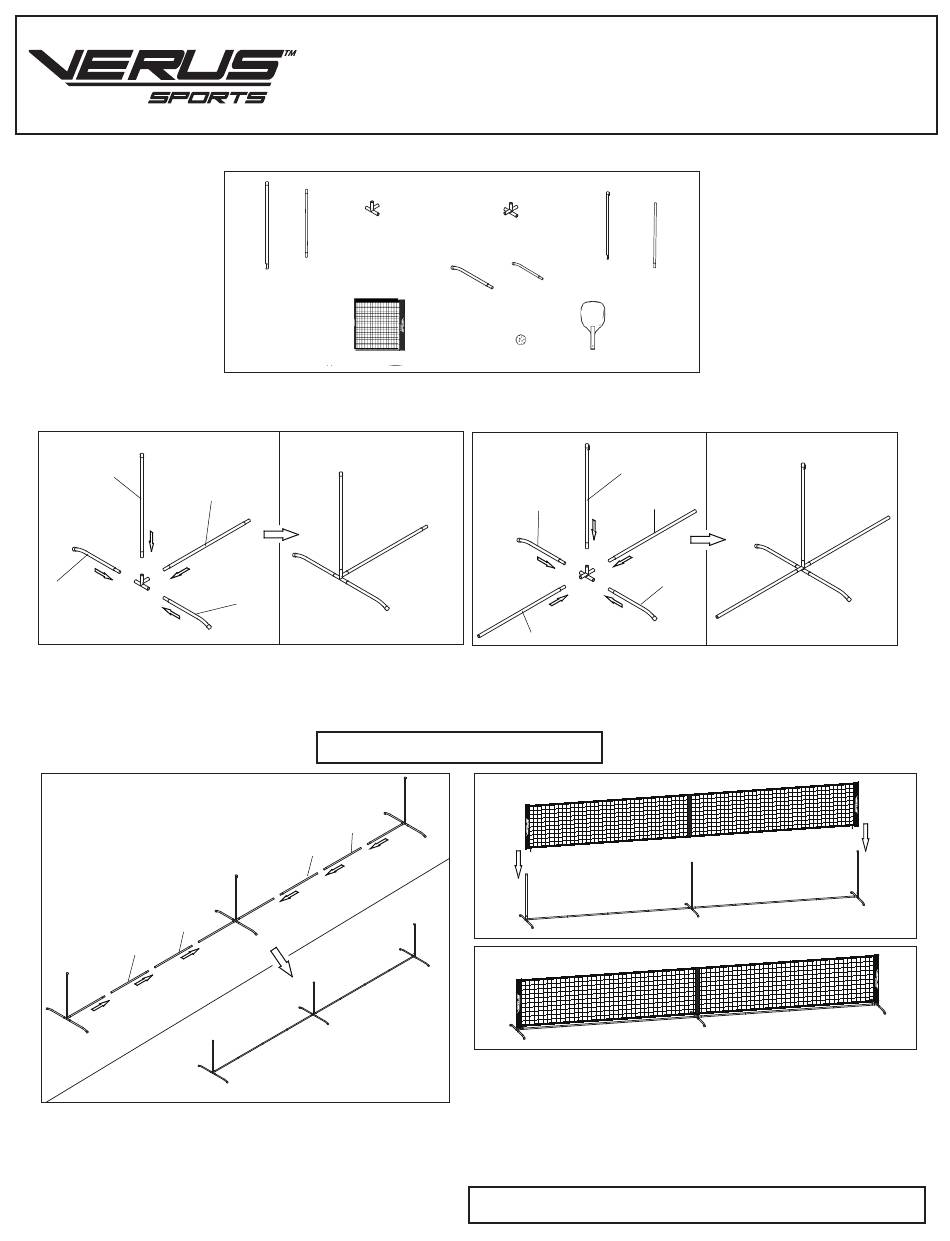 VERUS™
SPORTS