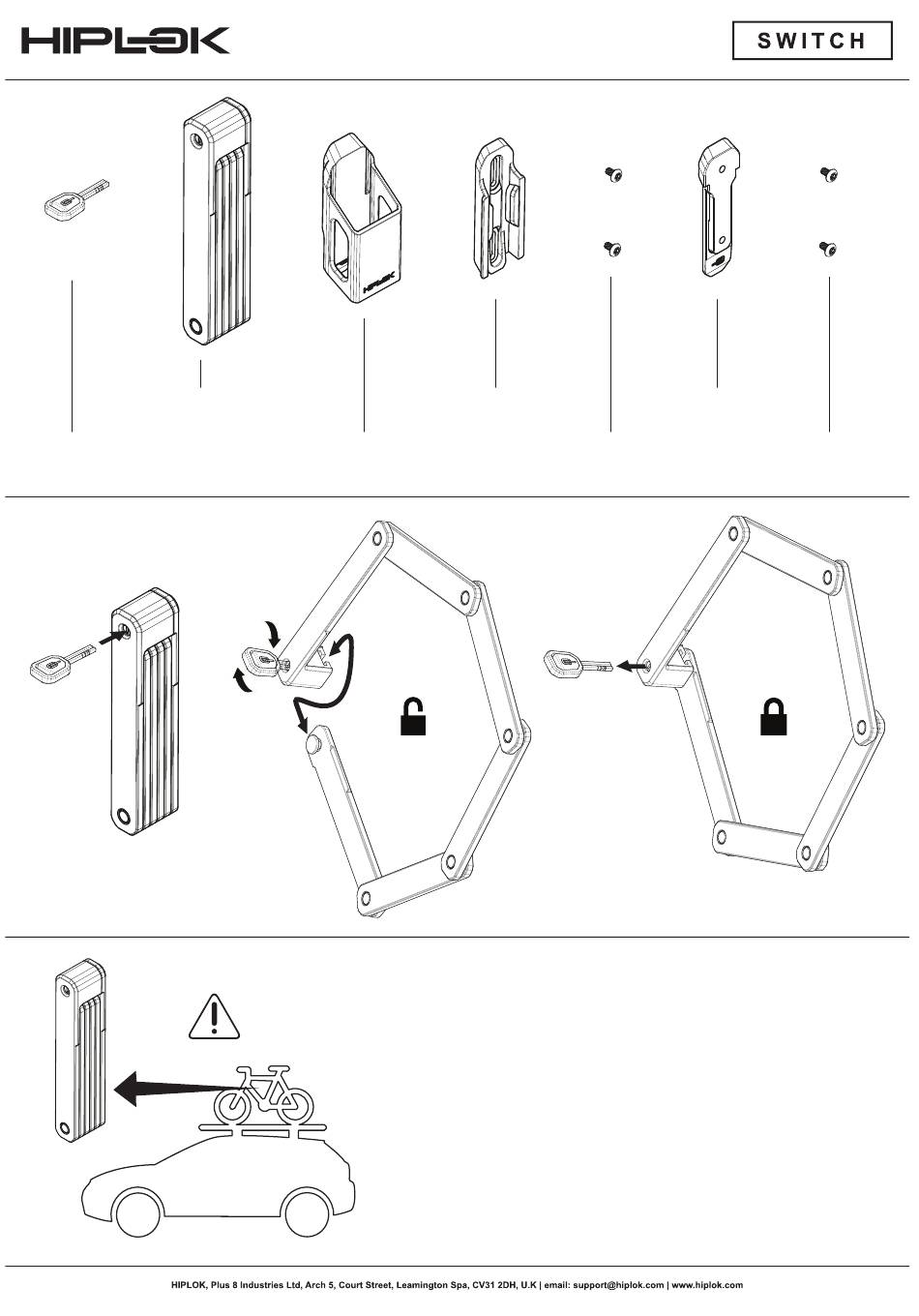 HIPLOK

SWITCH

HIPLOK

HIPLOK, Plus 8 Industries Ltd, Arch 5, Court Street, Leamington Spa, CV31 2DH, U.K | email: support@hiplok.com | www.hiplok.com