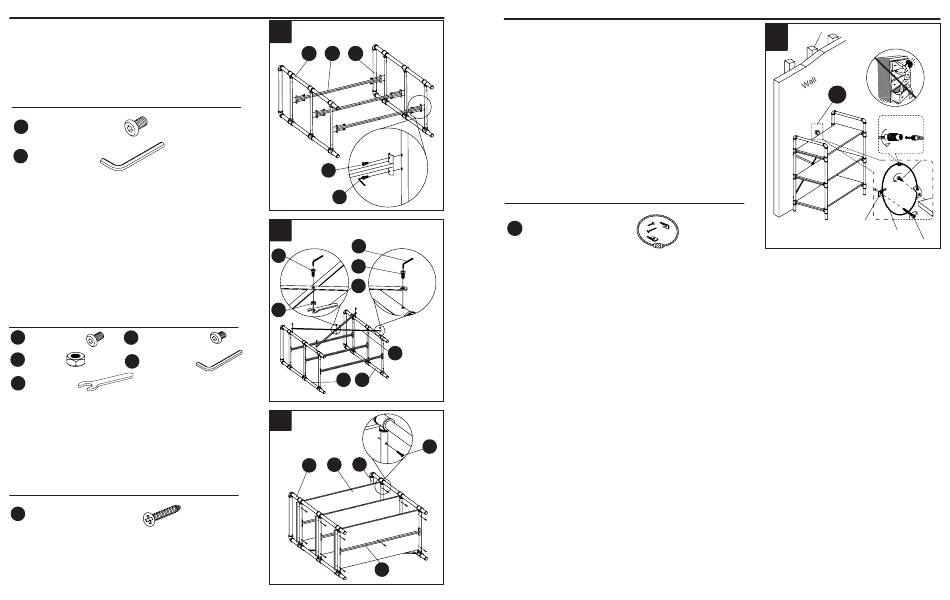 Wall