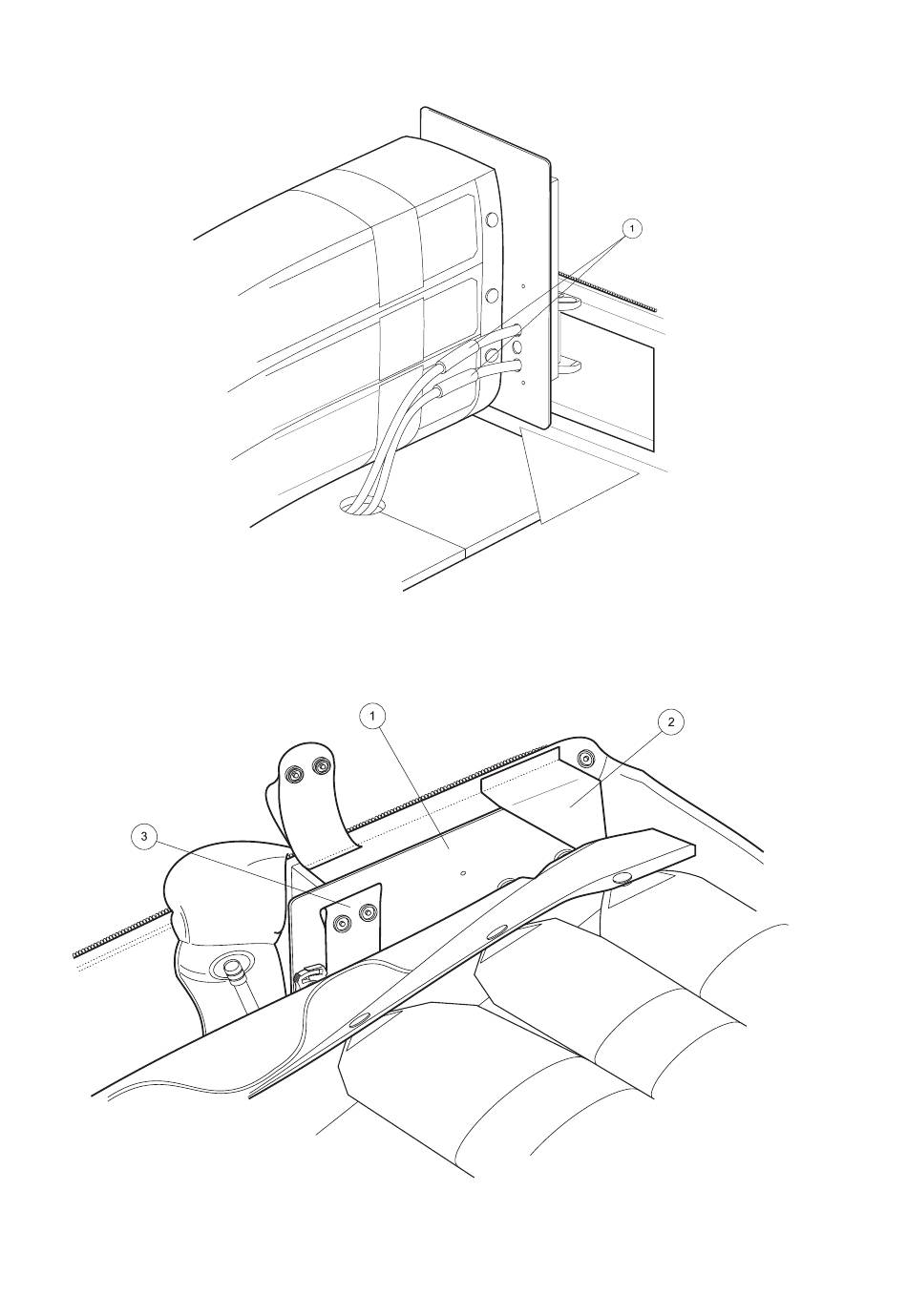 1

1

2

3