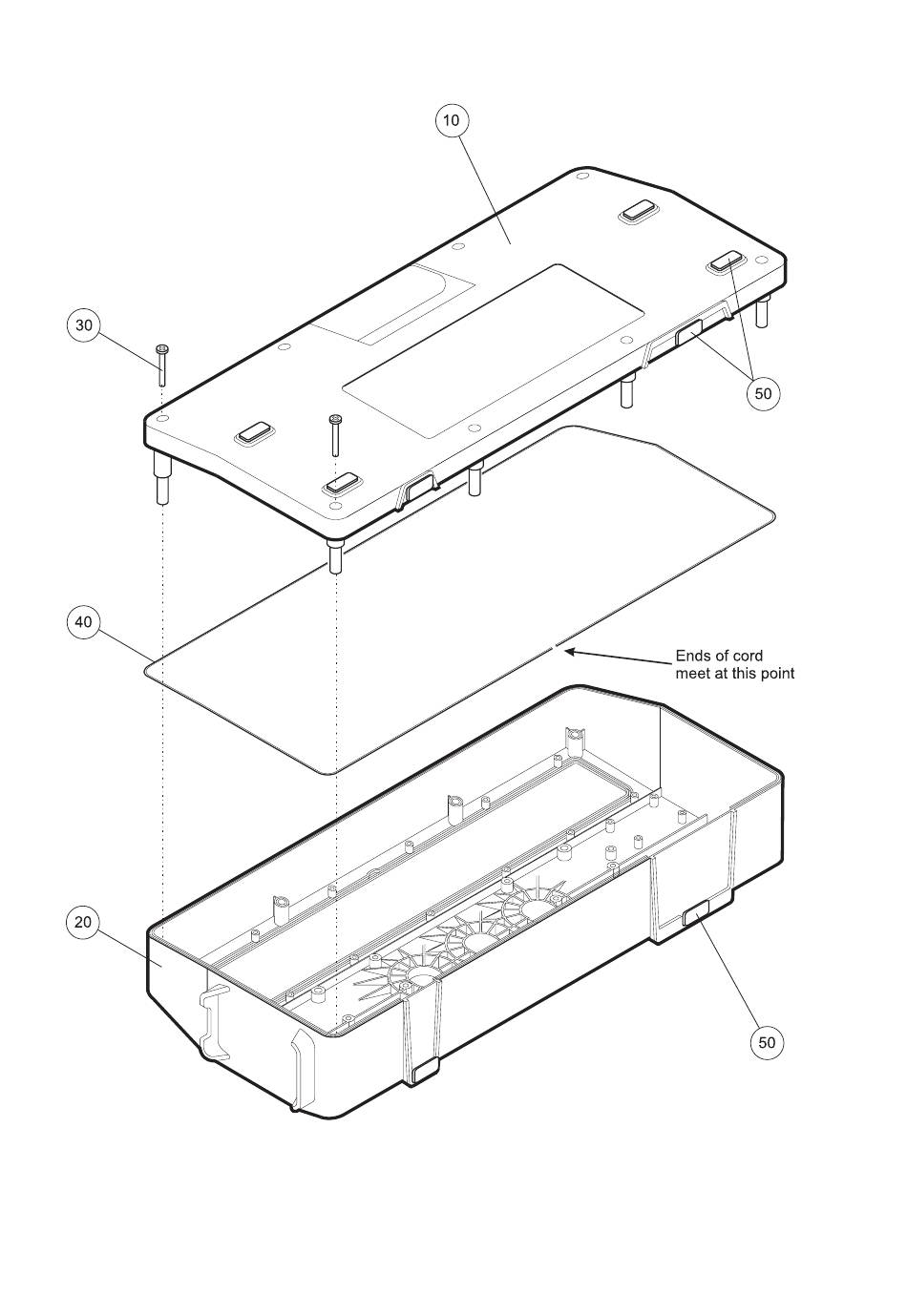 10

30

50

40

Ends of cord meet at this point

20

50