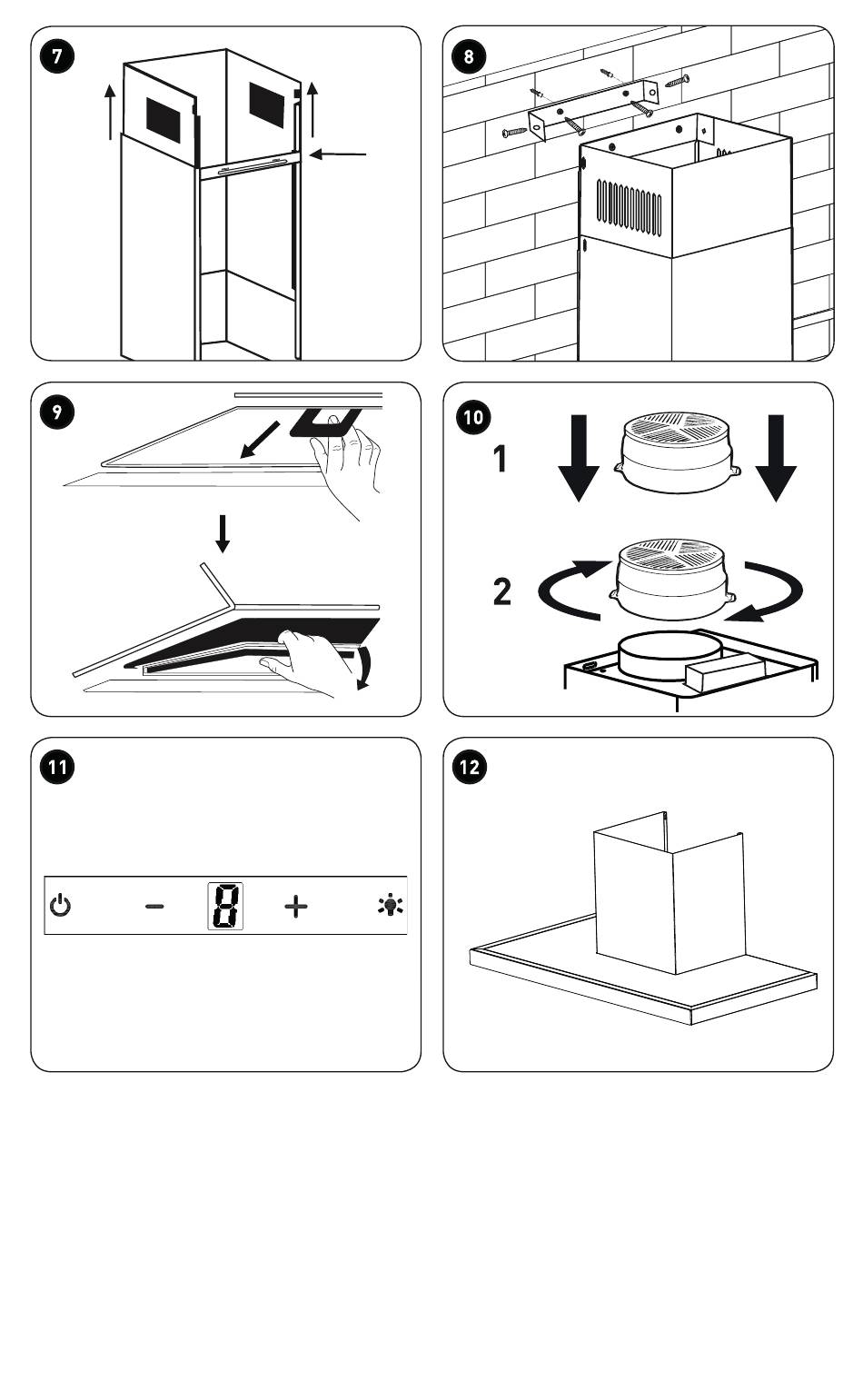 7

8

9

10

1

2

11

− 8 +

12