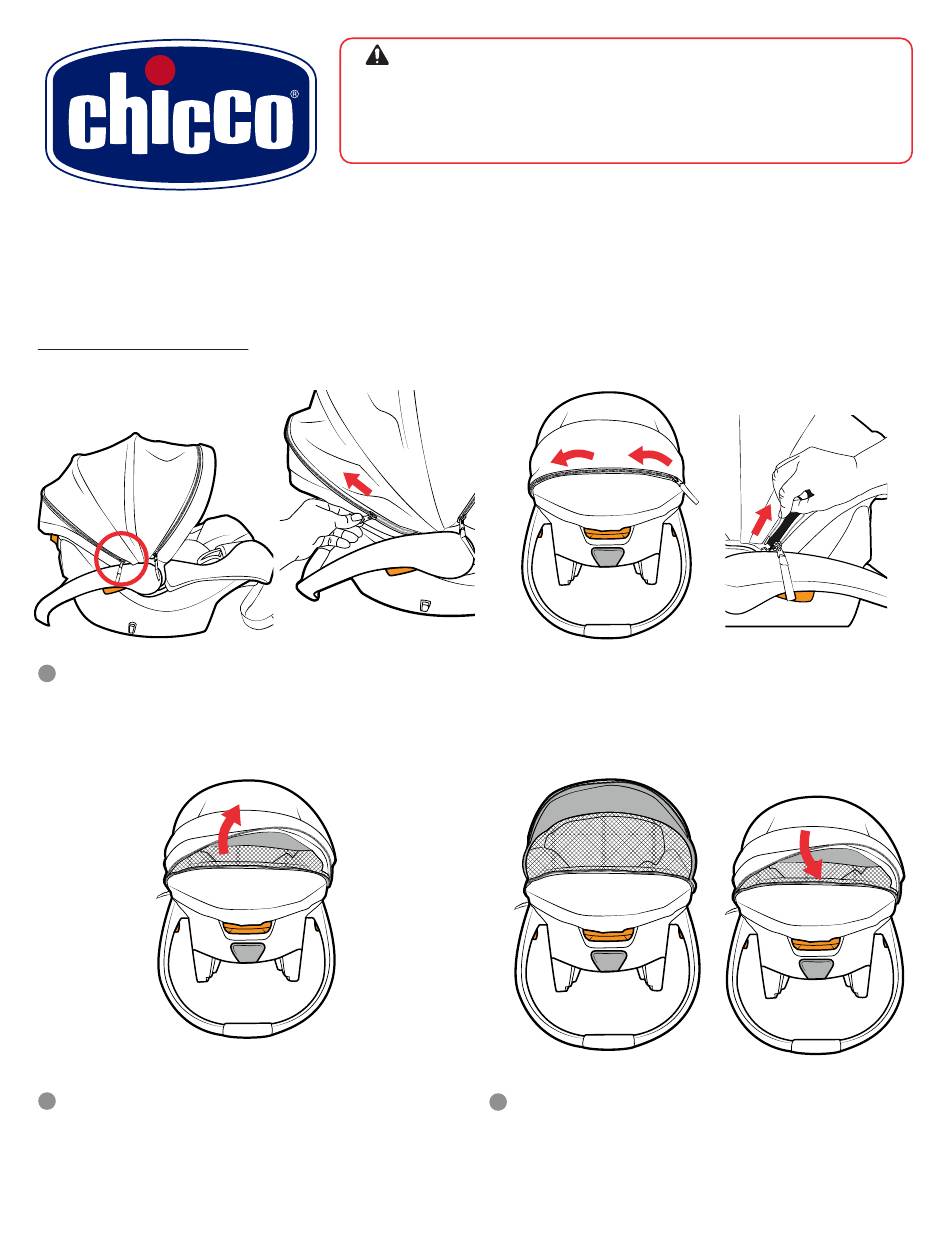 chicco®