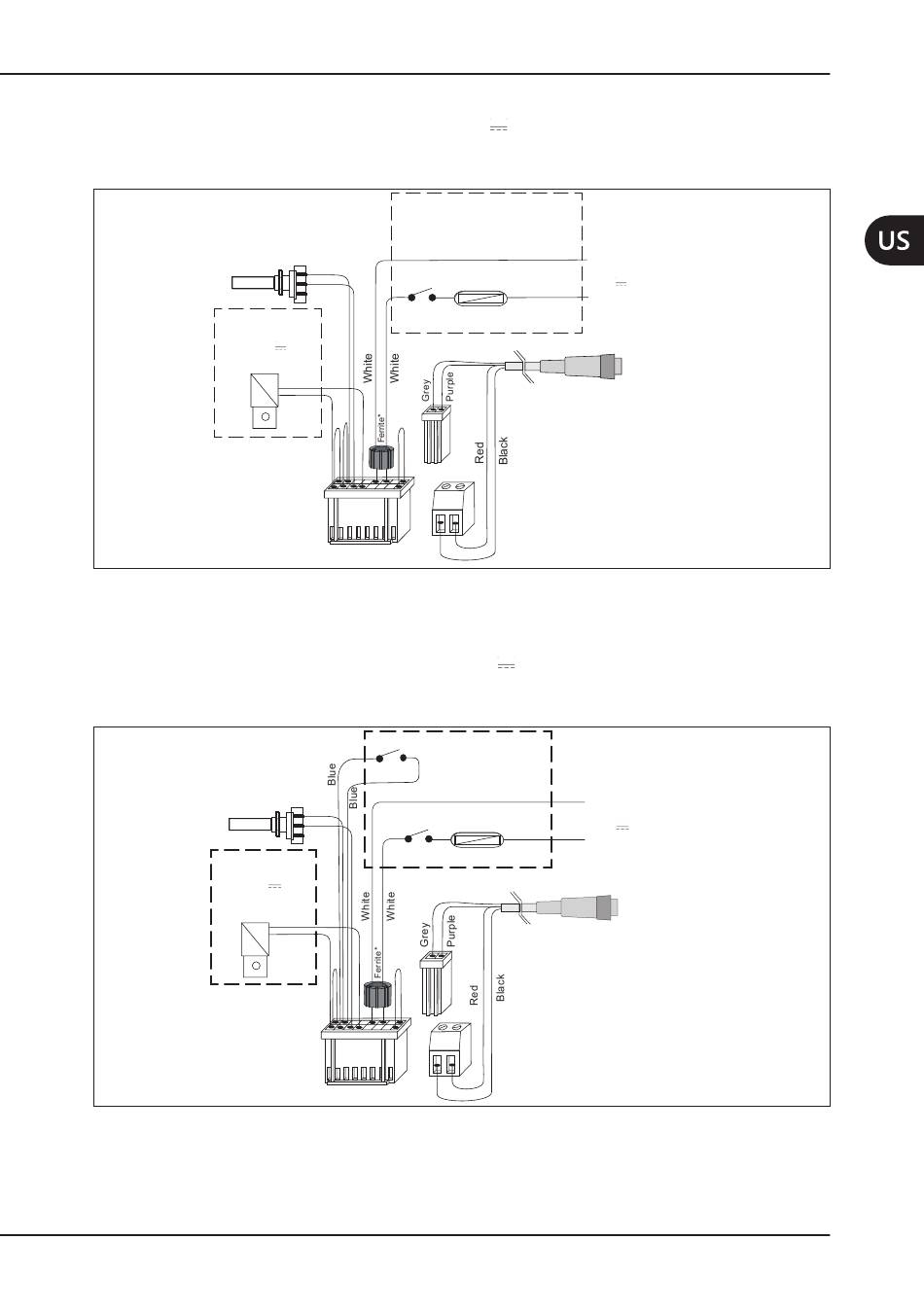 US

White
White
Ferrite*
Grey
Purple
Red
Black

Blue
Blue
White
White
Ferrite*
Grey
Purple
Red
Black