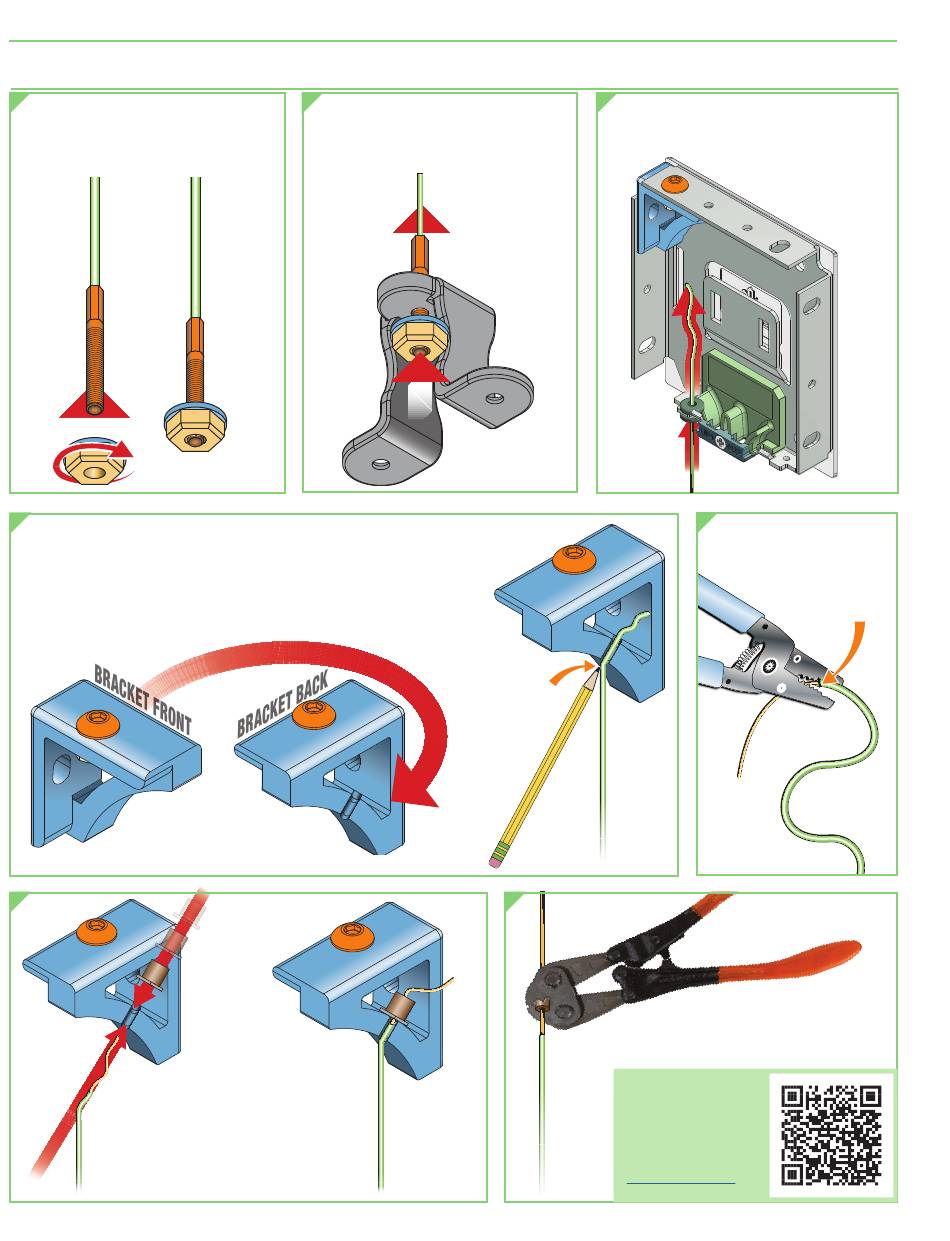 BRACKET FRONT

BRACKET BACK