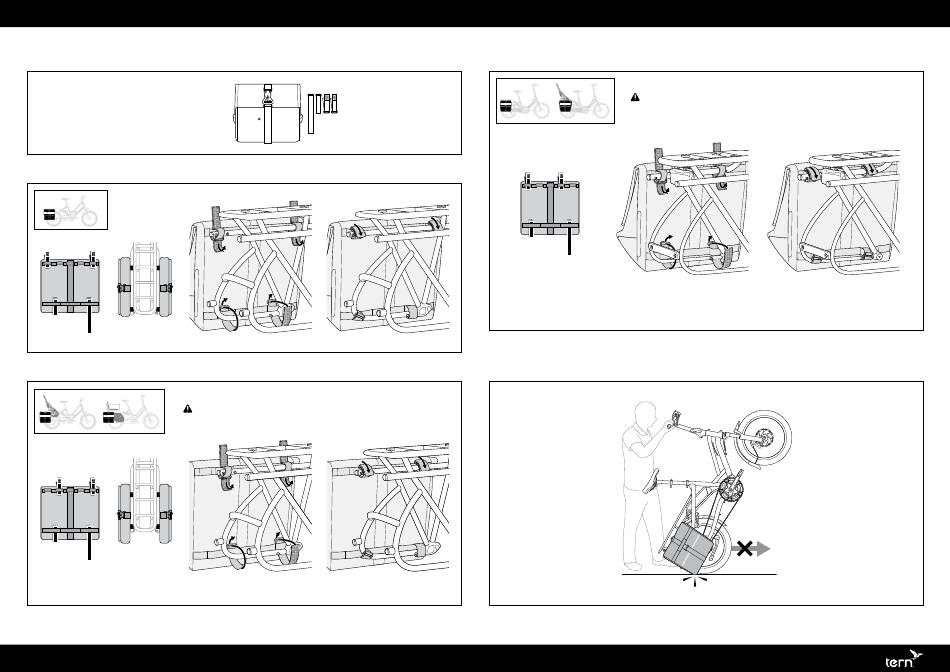 tern