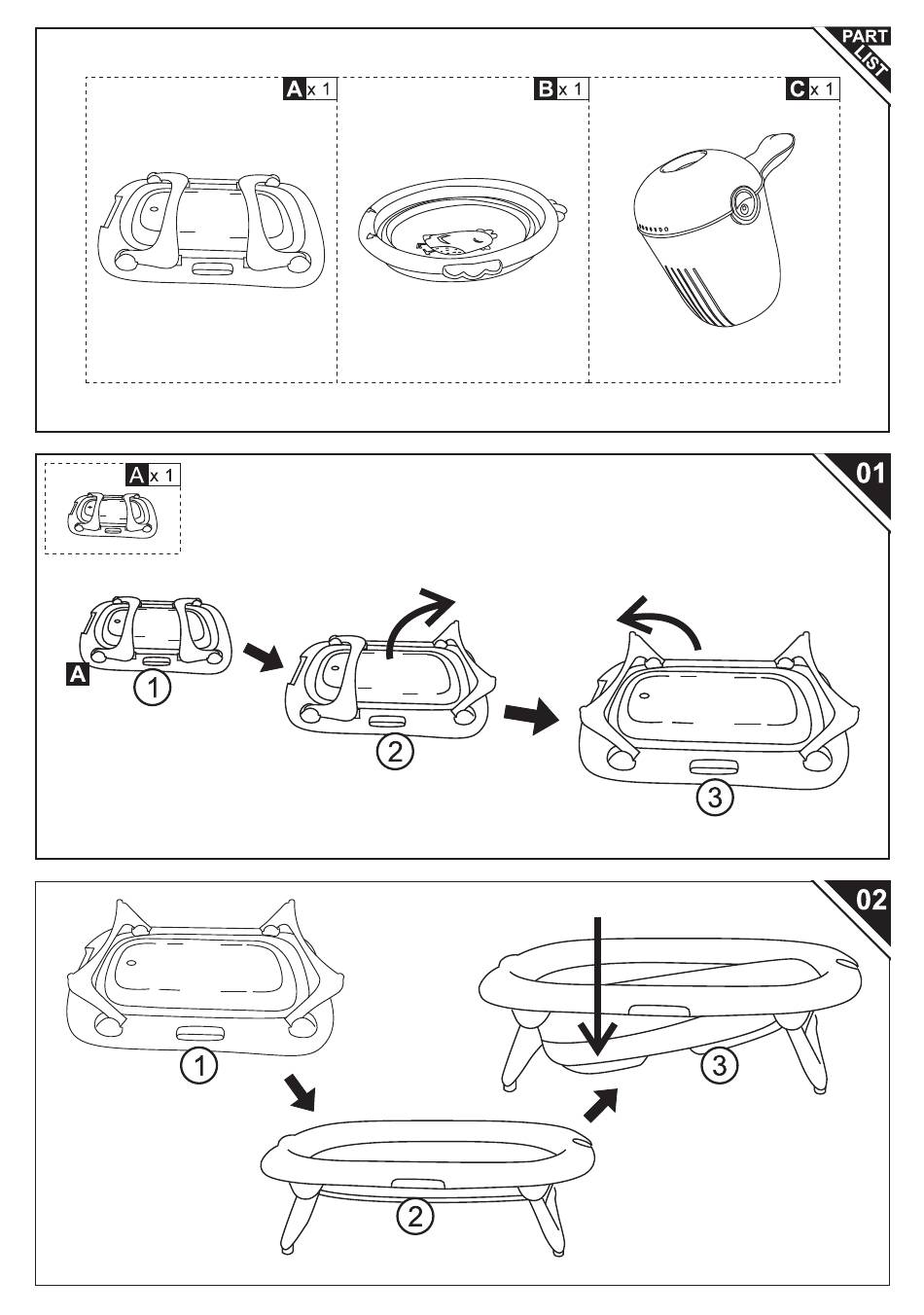 PART LIST

A x 1

B x 1

C x 1

01

A x 1

A

1

2

3

02

1

2

3