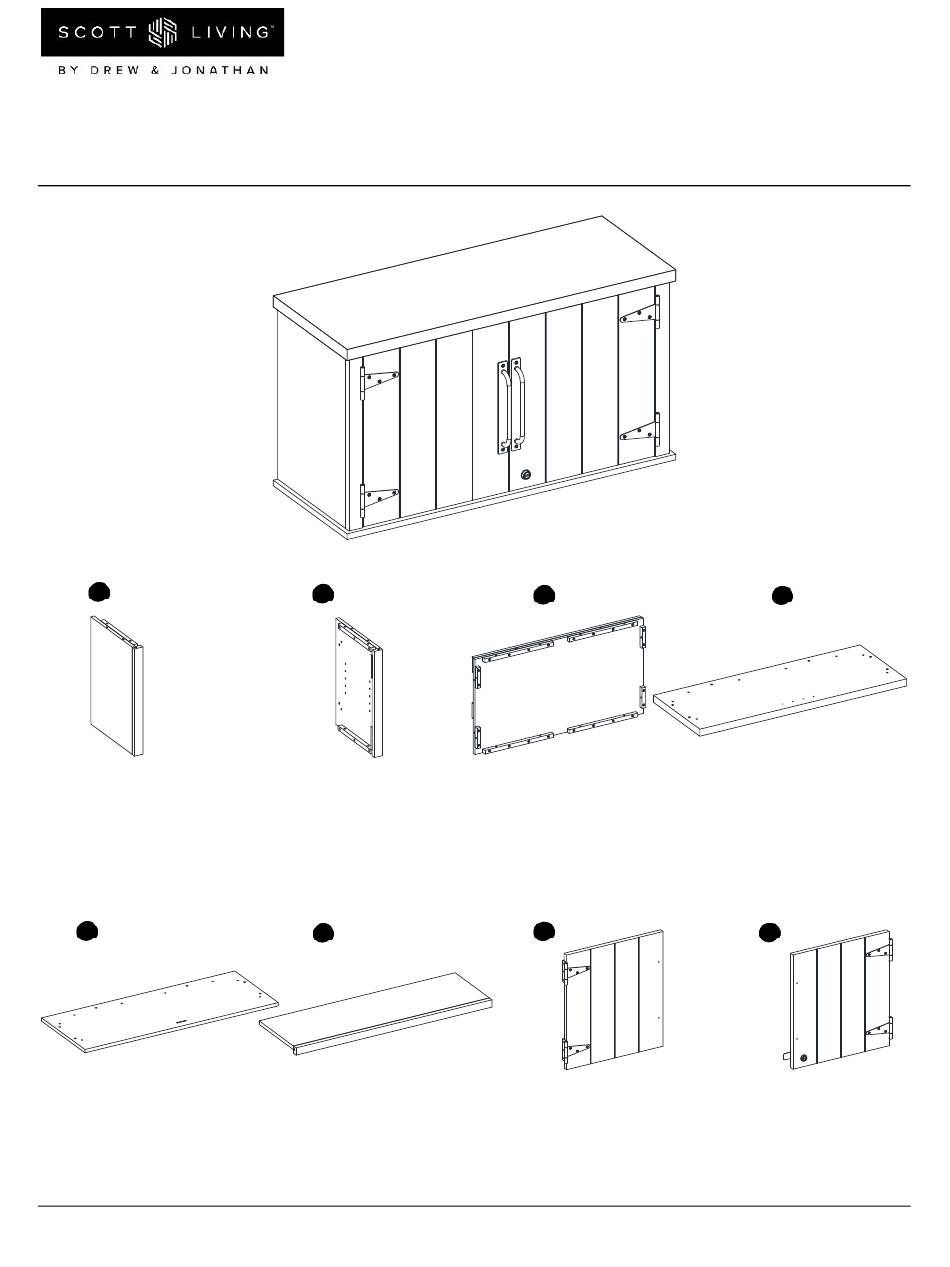 SCOTT LIVING™
BY DREW & JONATHAN