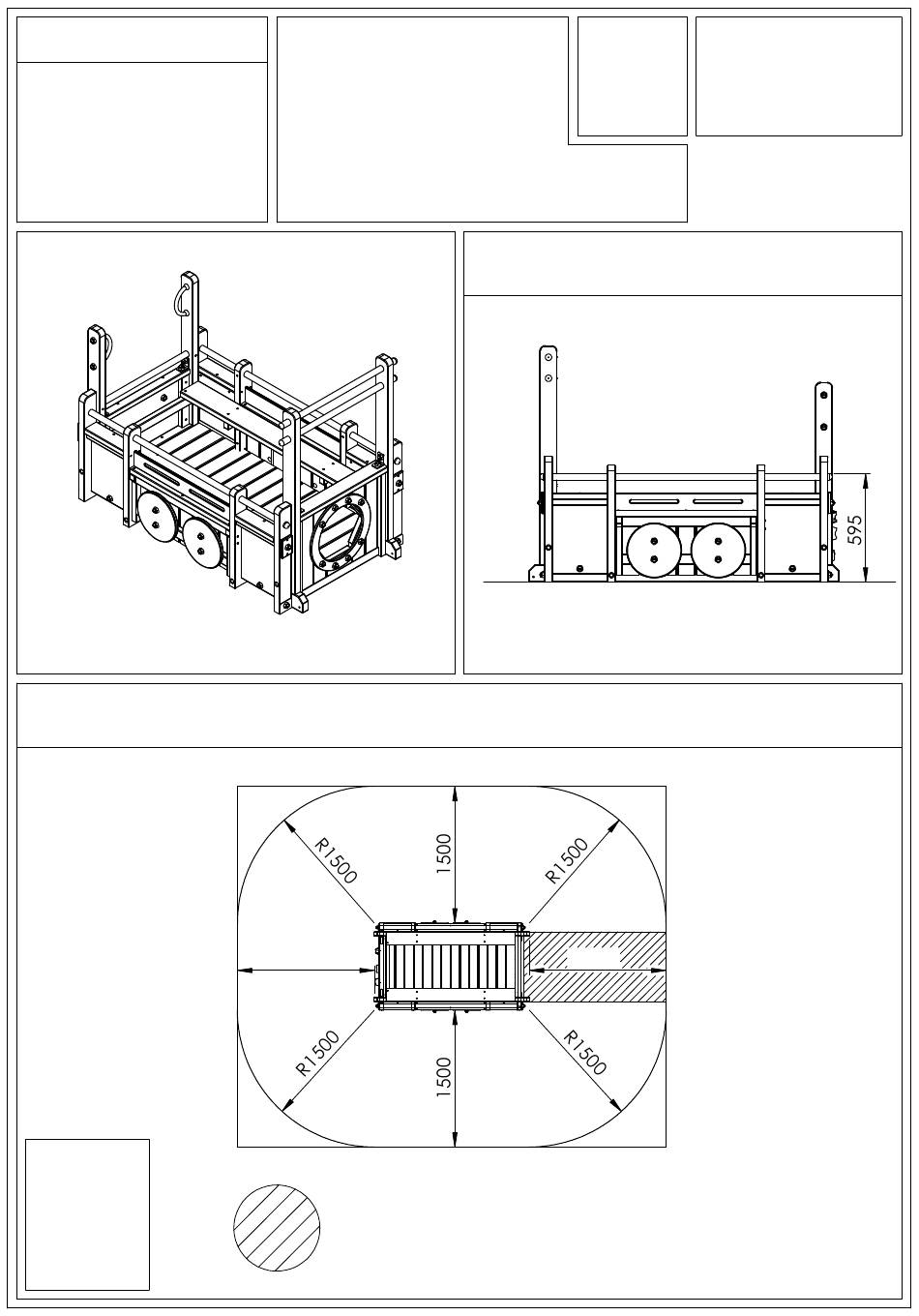 595

R1500

1500

R1500

R1500

1500

R1500