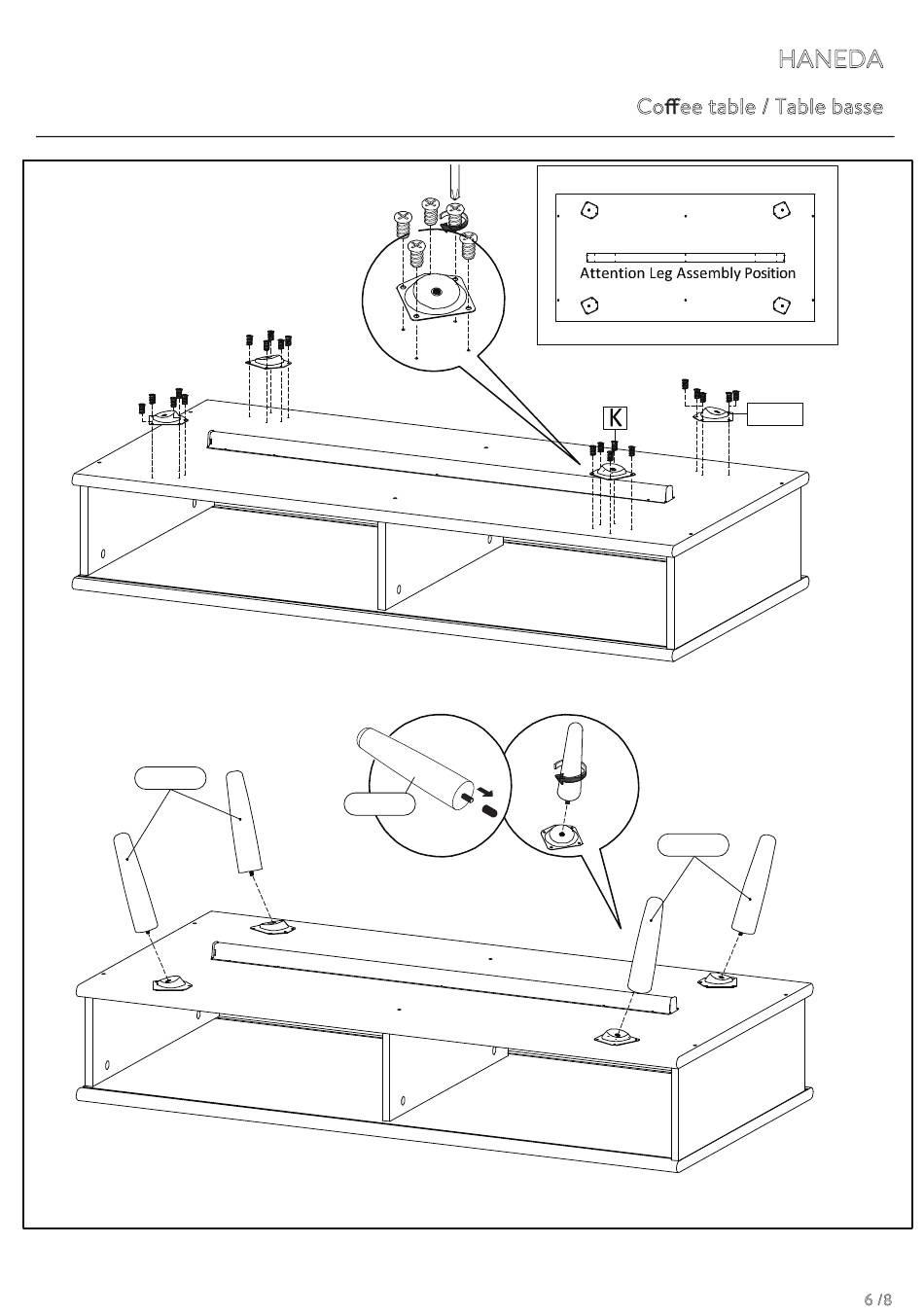 HANEDA

Coffee table / Table basse

Attention Leg Assembly Position

K

6 /8