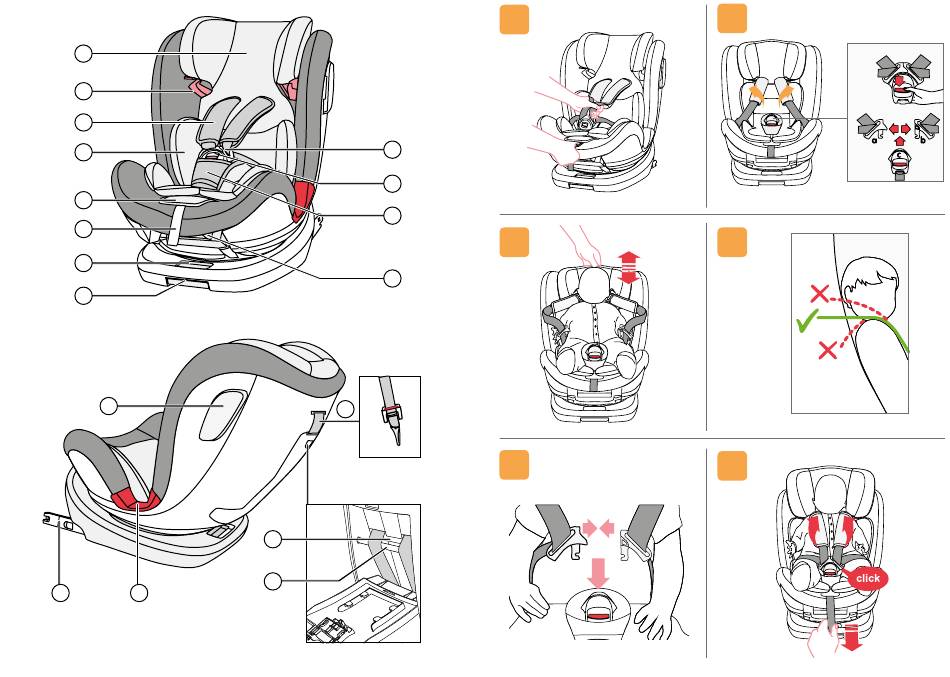 click