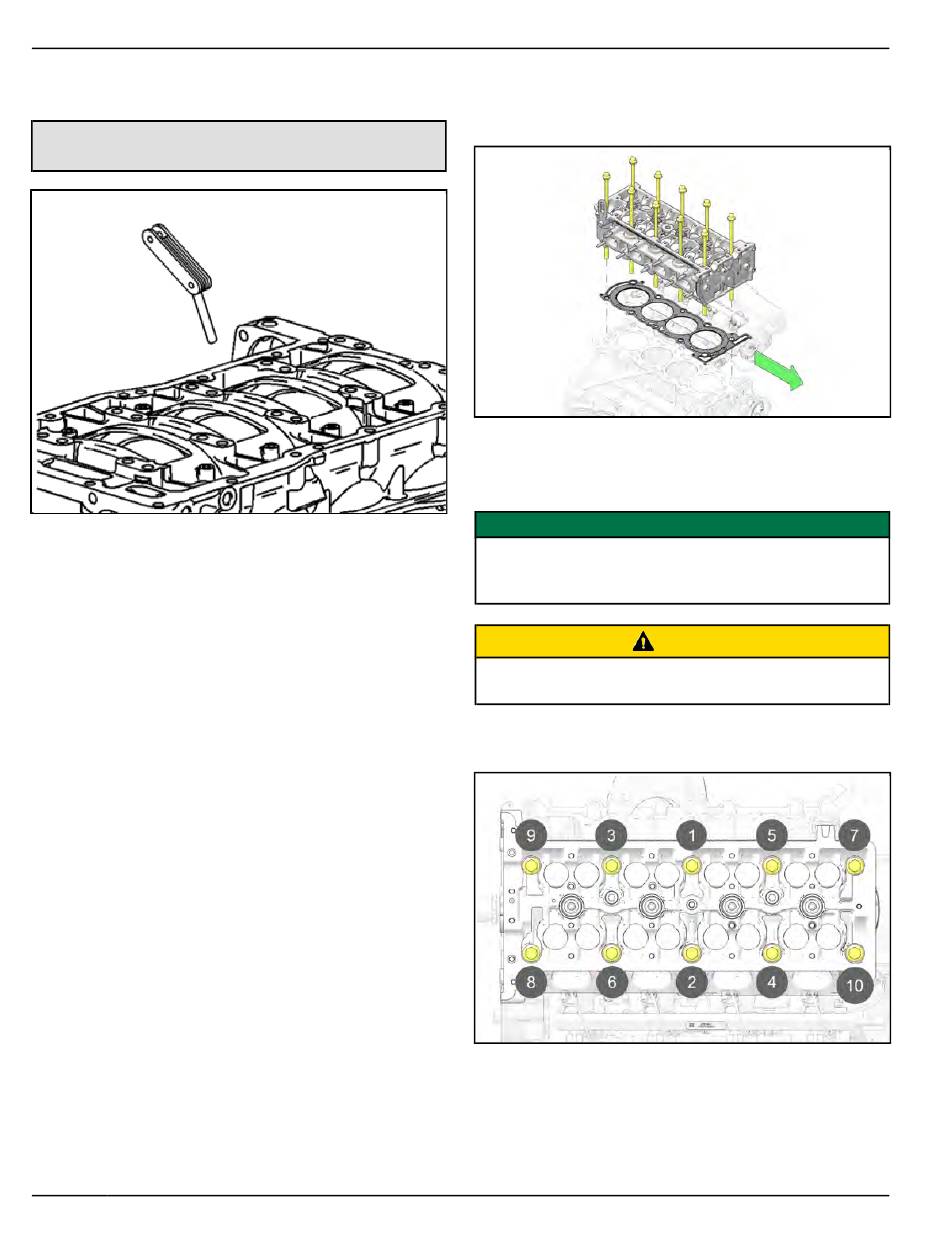 9
3
1
5
7
8
6
2
4
10