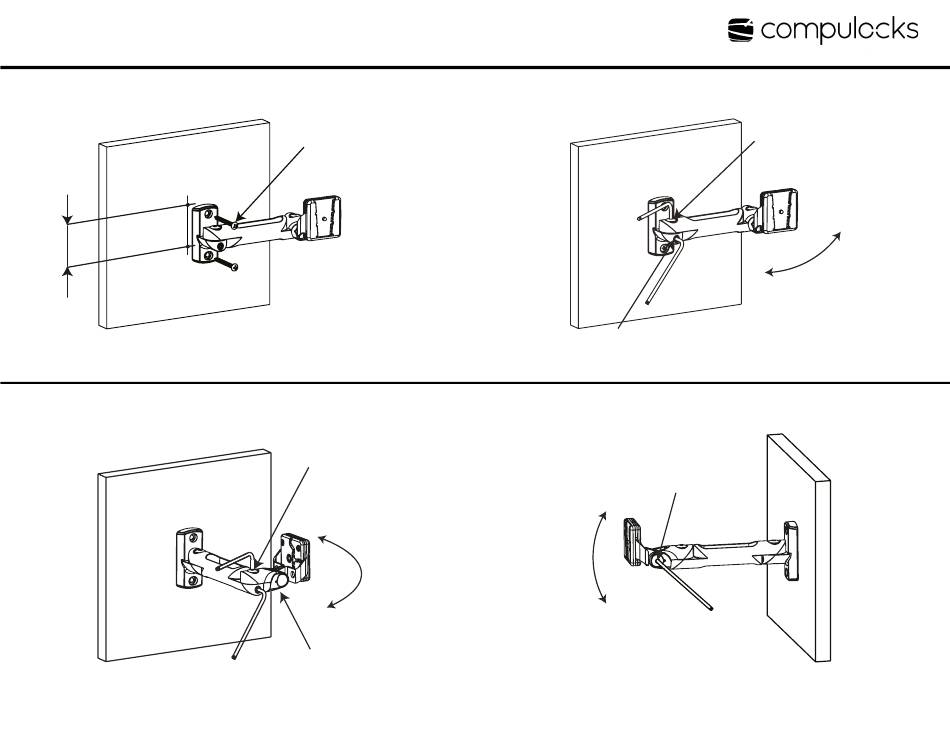 compulocks