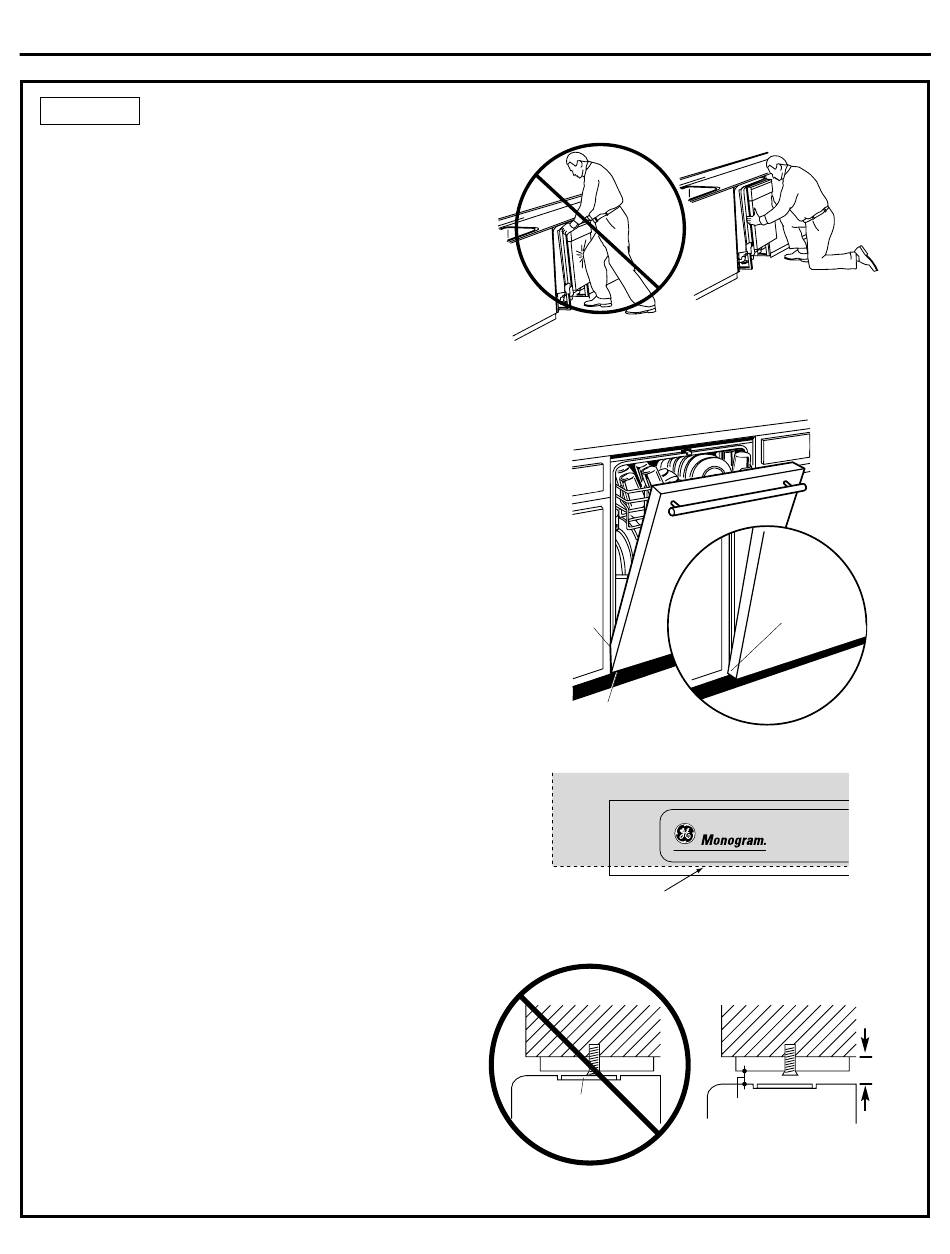 Monogram.