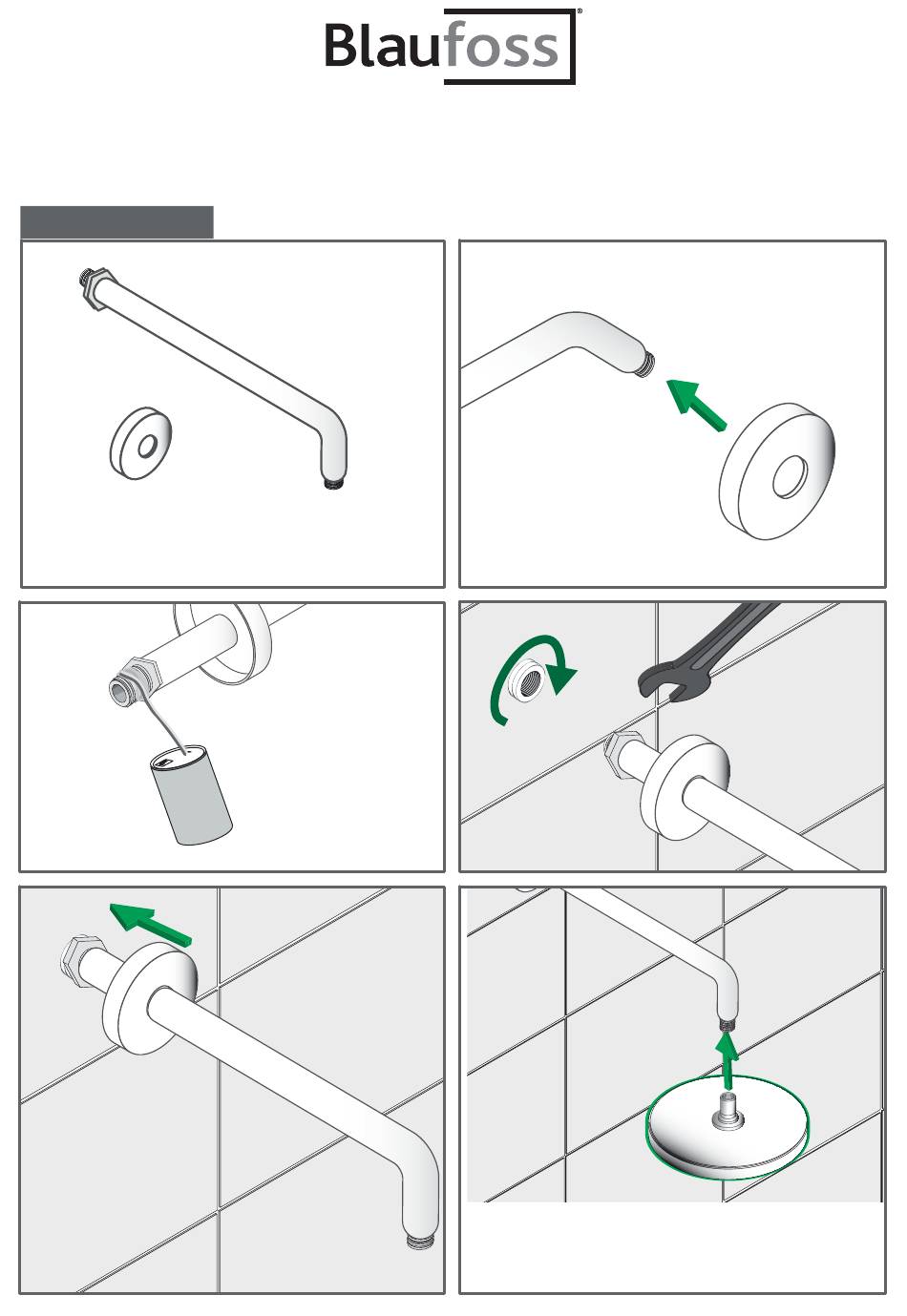 Blaufoss®