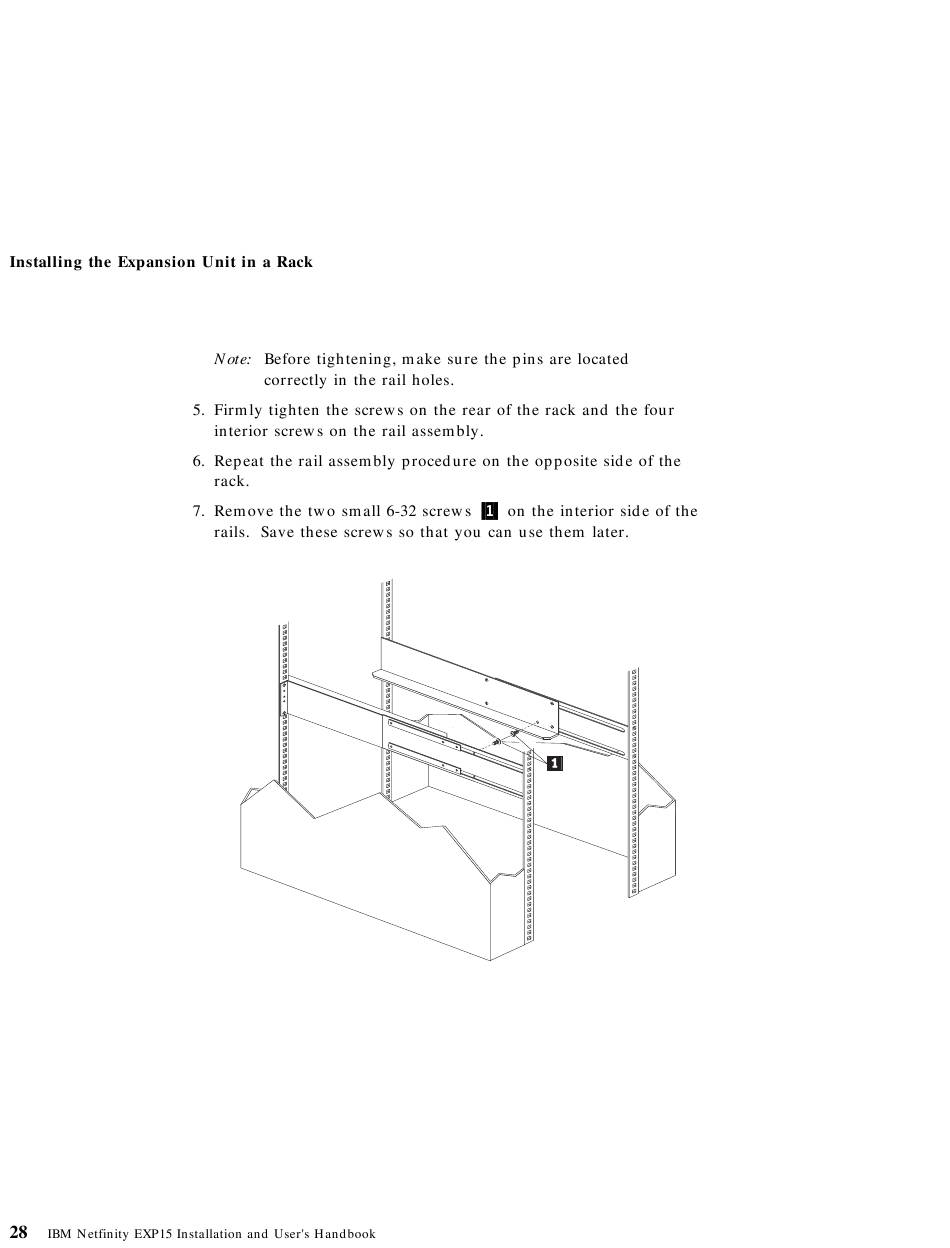 Installing the Expansion Unit in a Rack

Note: Before tightening, make sure the pins are located correctly in the rail holes.

5. Firmly tighten the screws on the rear of the rack and the four interior screws on the rail assembly.

6. Repeat the rail assembly procedure on the opposite side of the rack.

7. Remove the two small 6-32 screws 1 on the interior side of the rails. Save these screws so that you can use them later.

1

28 IBM Netfinity EXP15 Installation and User's Handbook