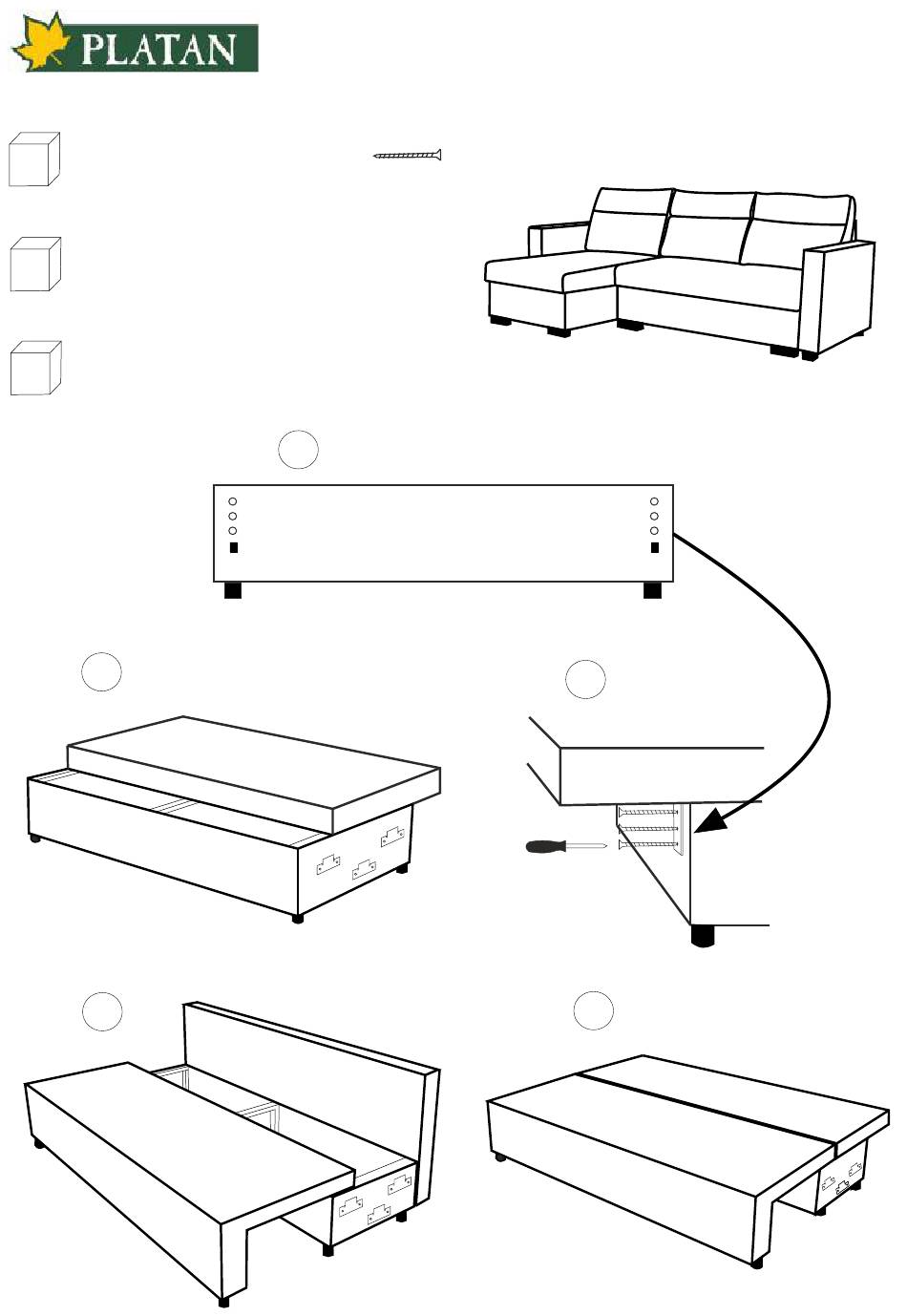 PLATAN