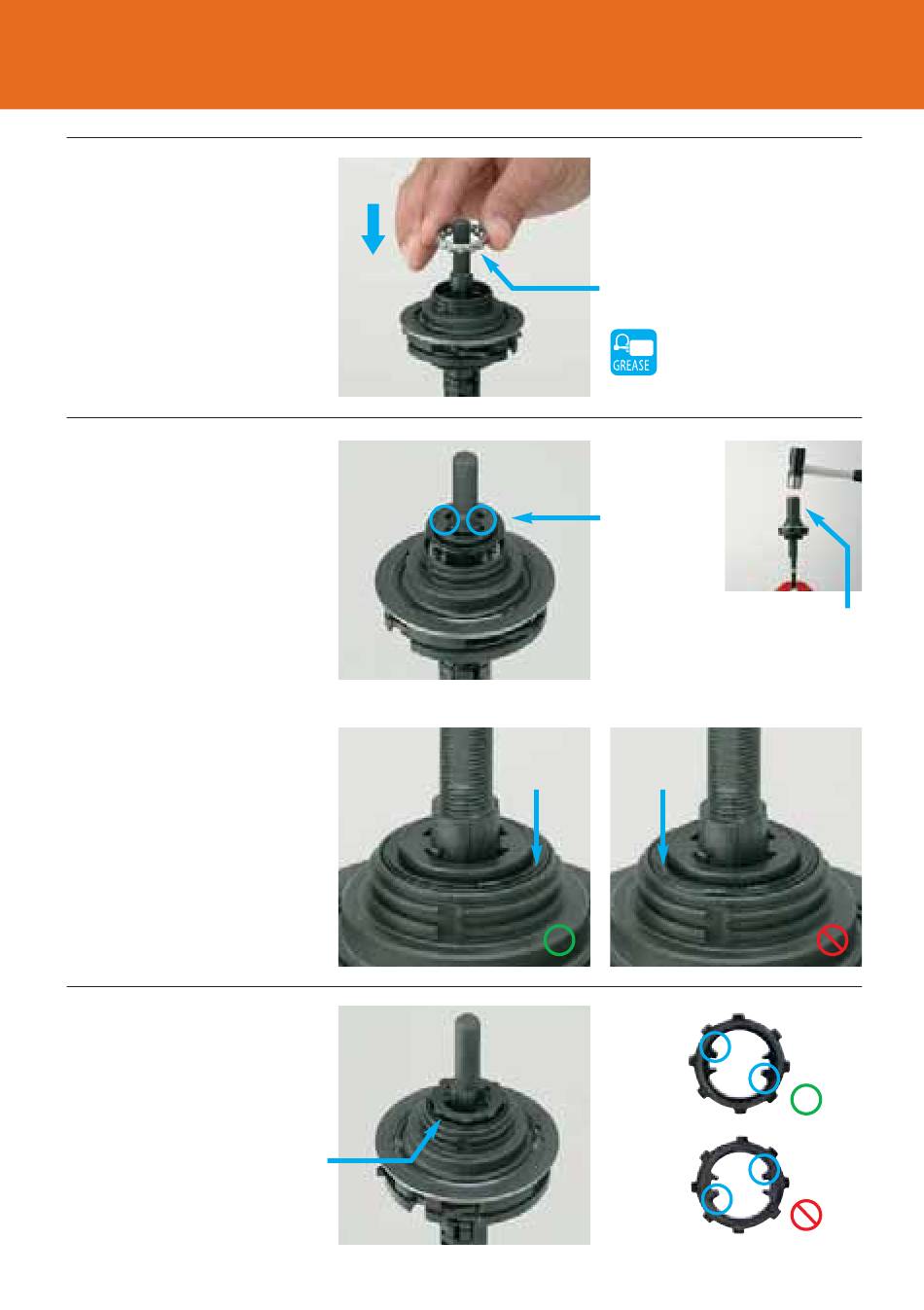 GREASE