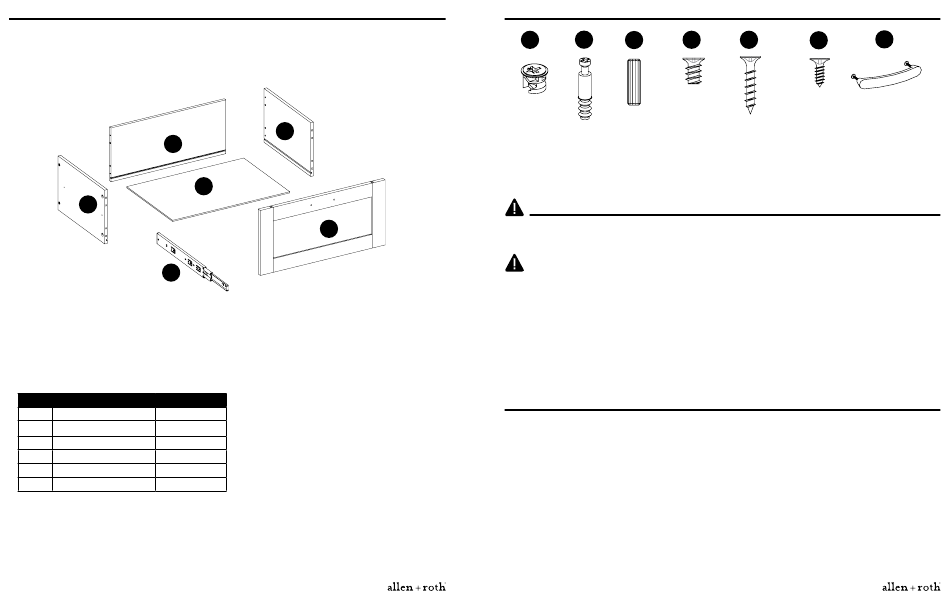 allen + roth

allen + roth