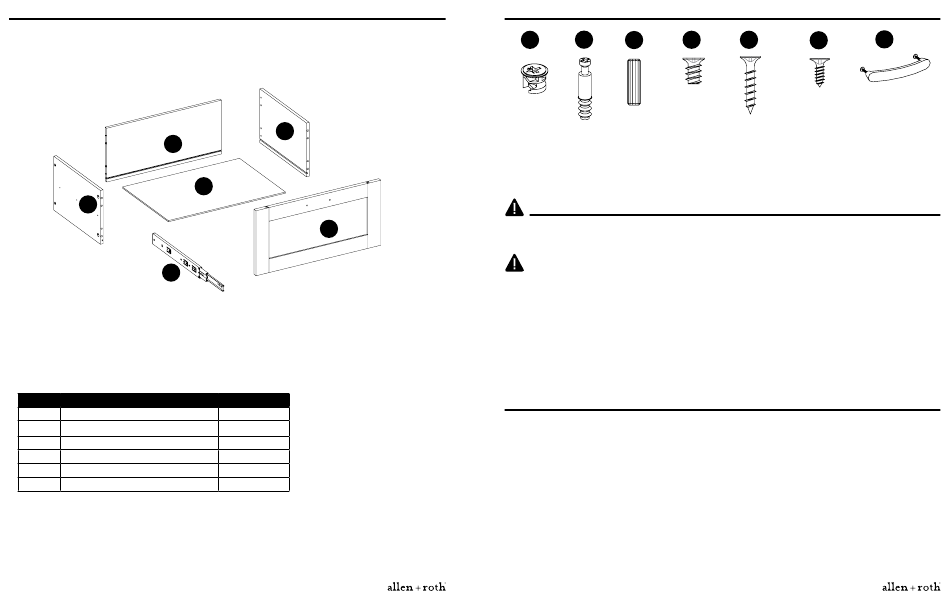 allen + roth

allen + roth