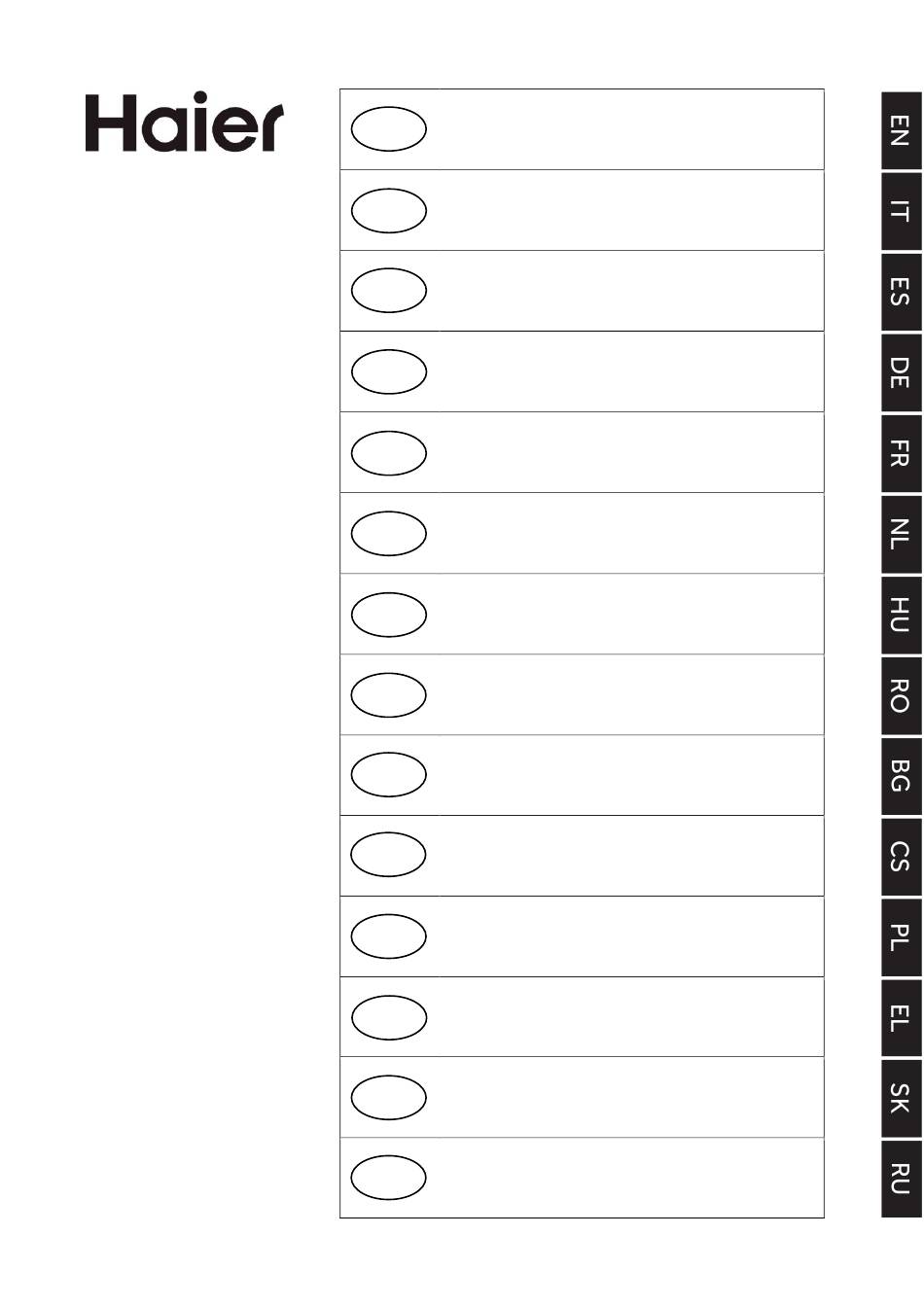 Haier

EN
IT
ES
DE
FR
NL
HU
RO
BG
CS
PL
EL
SK
RU