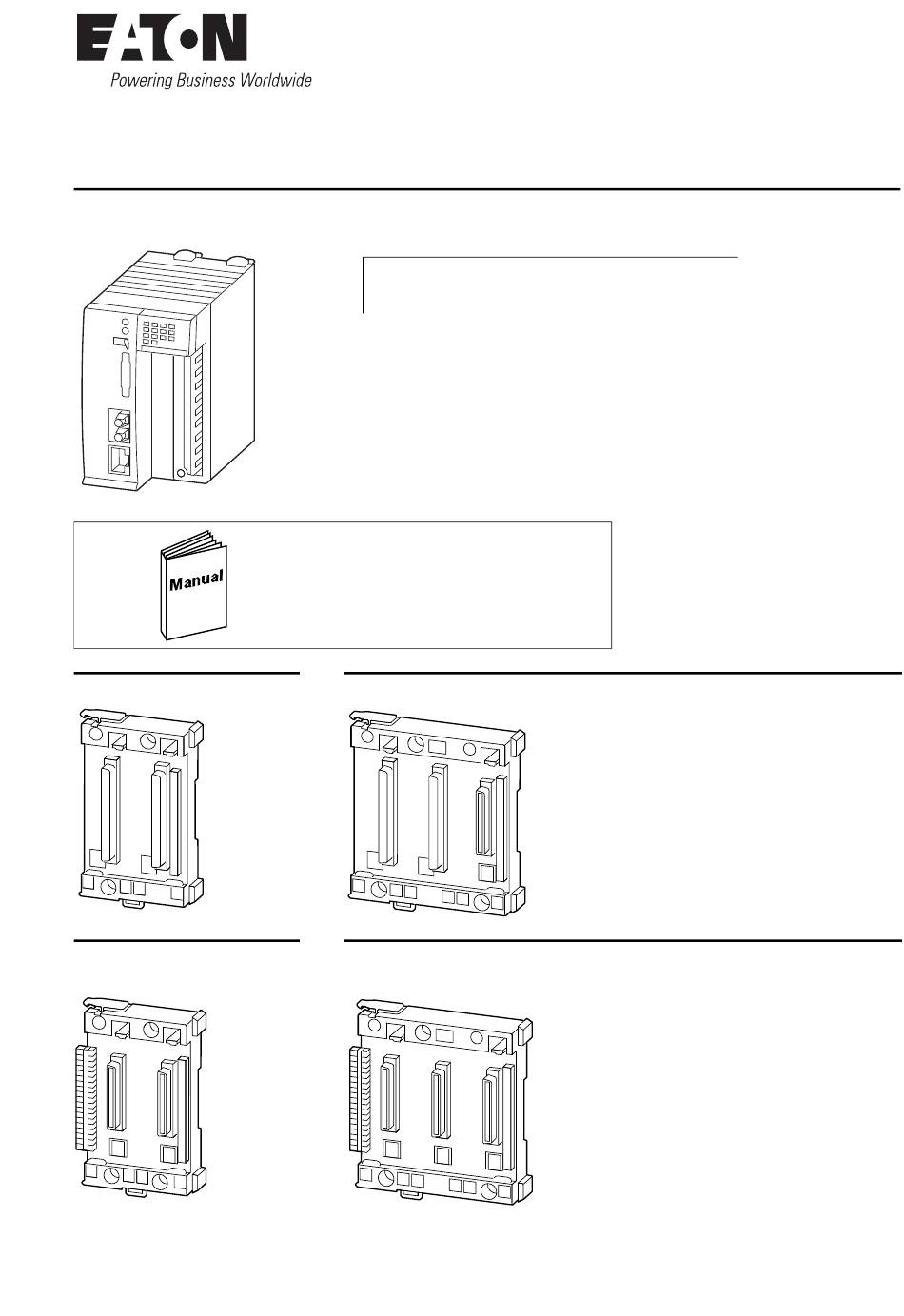 EATON
Powering Business Worldwide

Manual