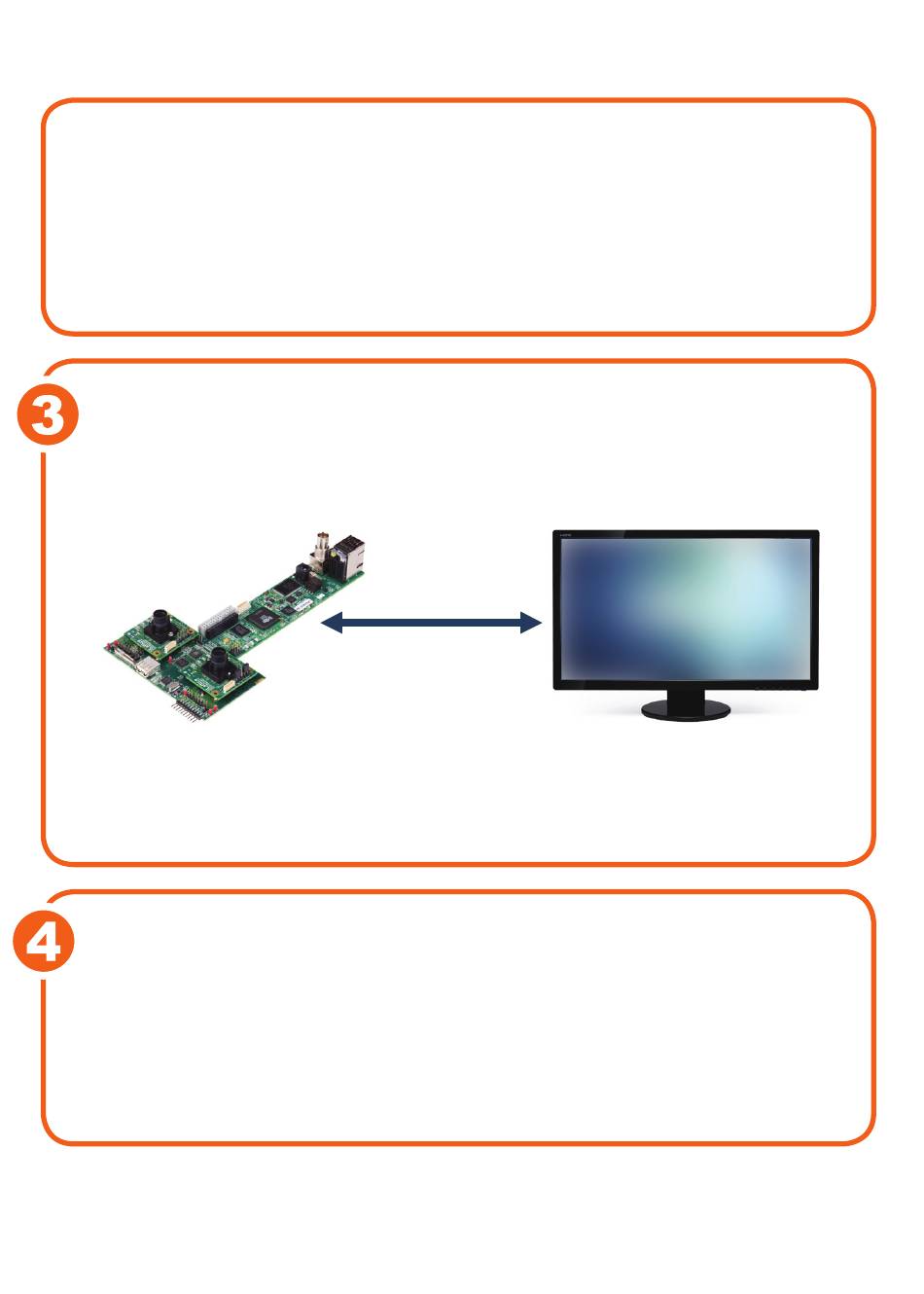 3

4