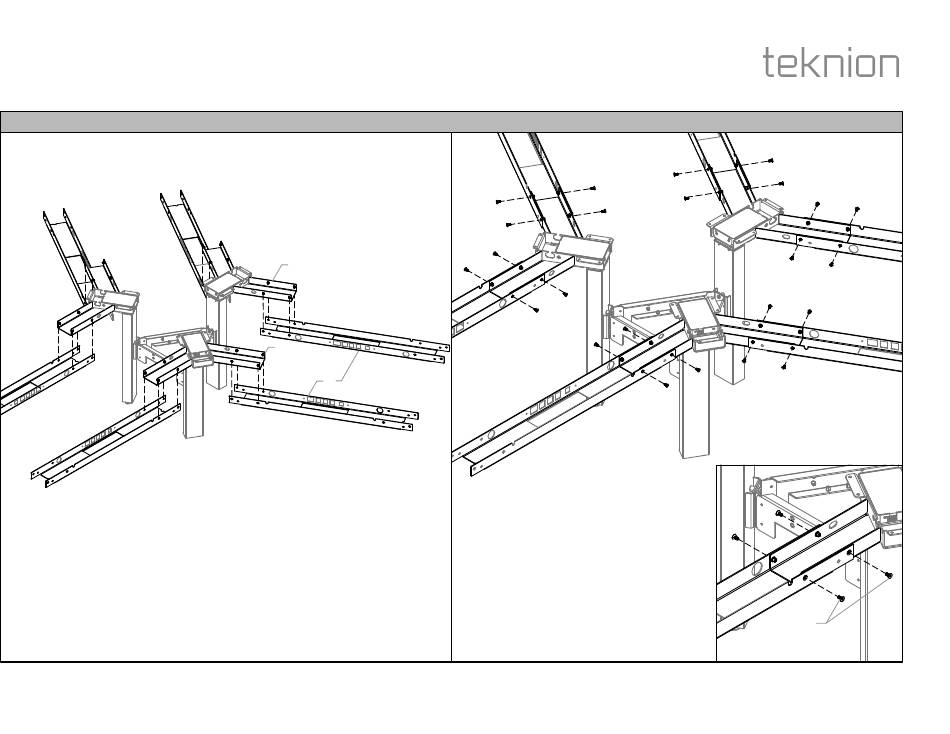 teknion