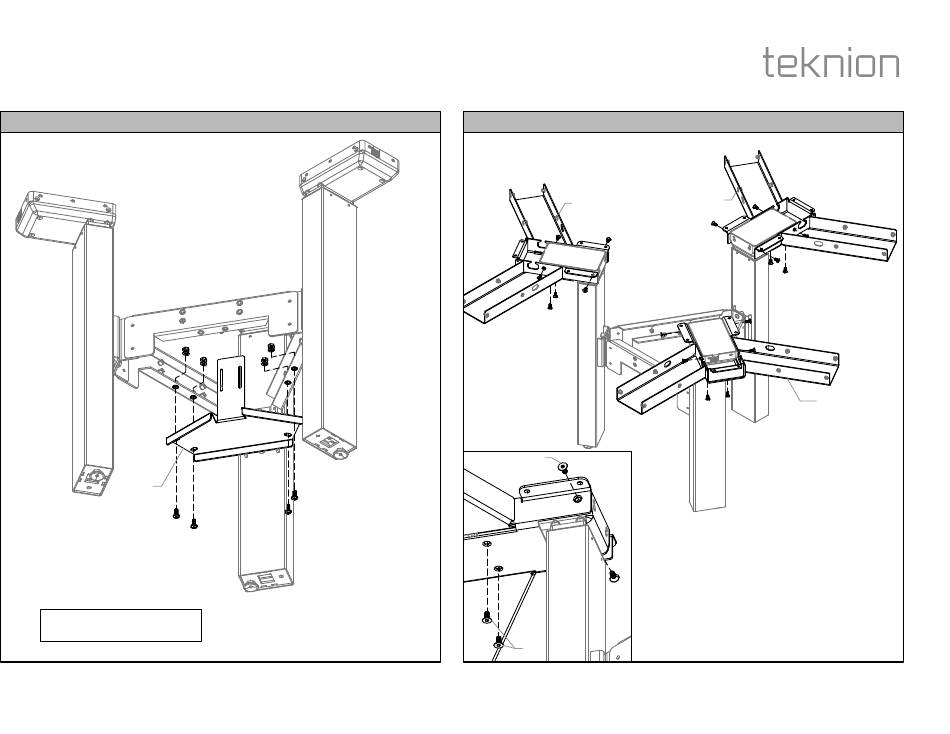 teknion